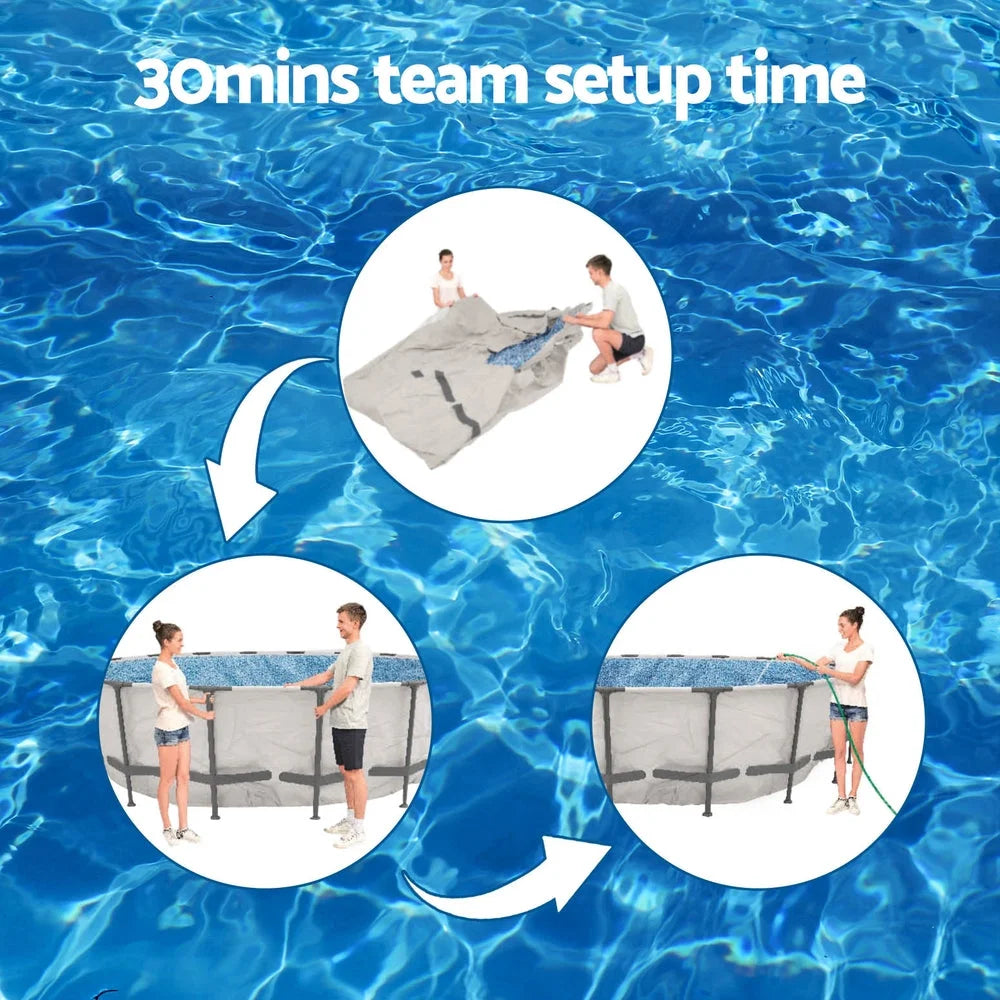 30mins team setup time