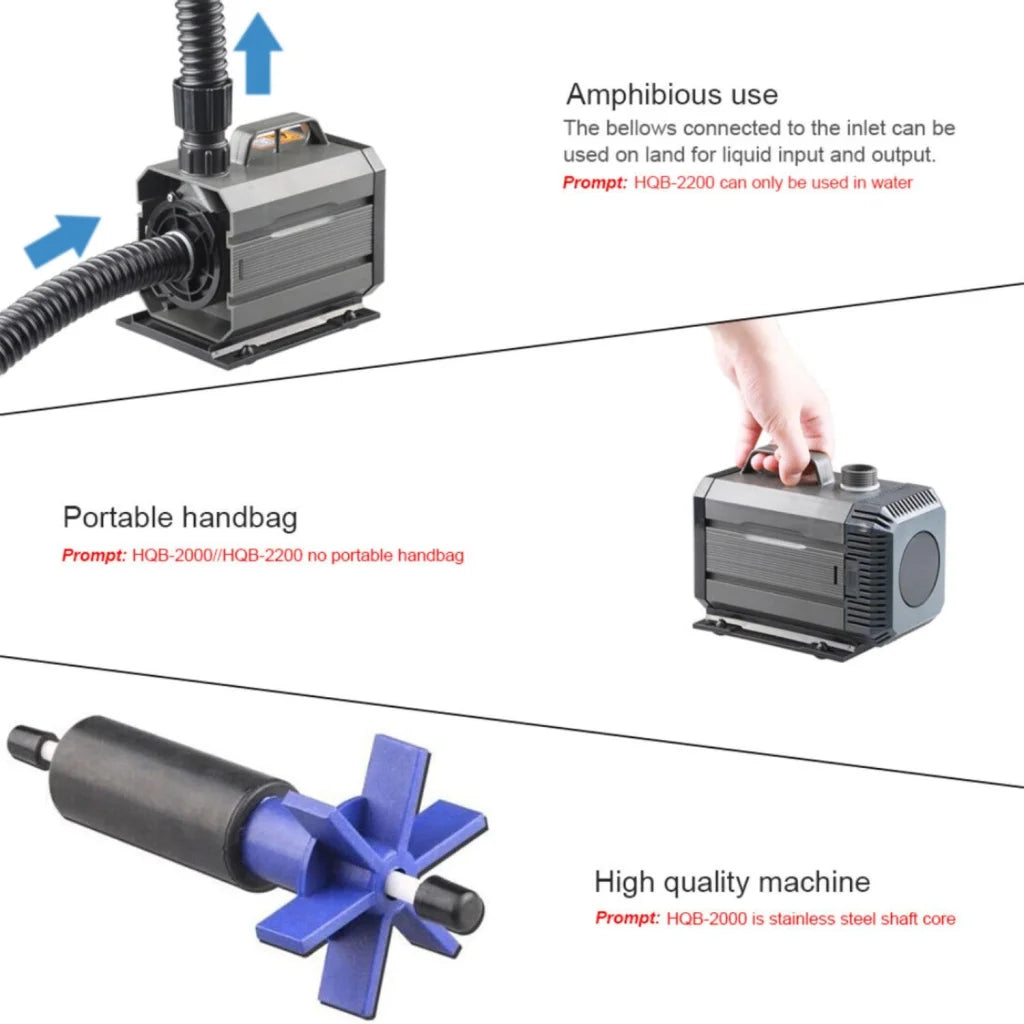 Amphibious use
The bellows connected to the inlet can be used on land for liquid input and output.
Prompt: HQB-2200 can only be used in water

Portable handbag
Prompt: HQB-2000//HQB-2200 no portable handbag

High quality machine
Prompt: HQB-2000 is stainless steel shaft core