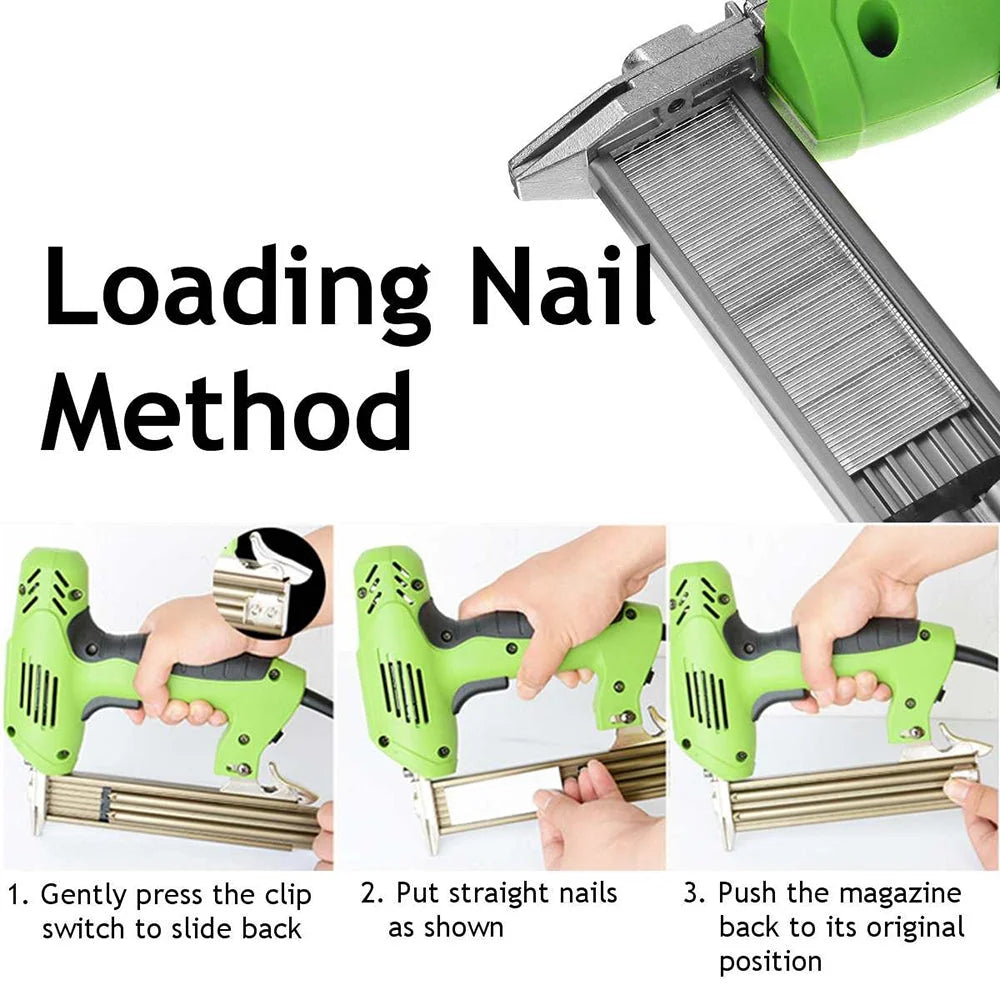 Loading Nail Method

1. Gently press the clip switch to slide back

2. Put straight nails as shown

3. Push the magazine back to its original position