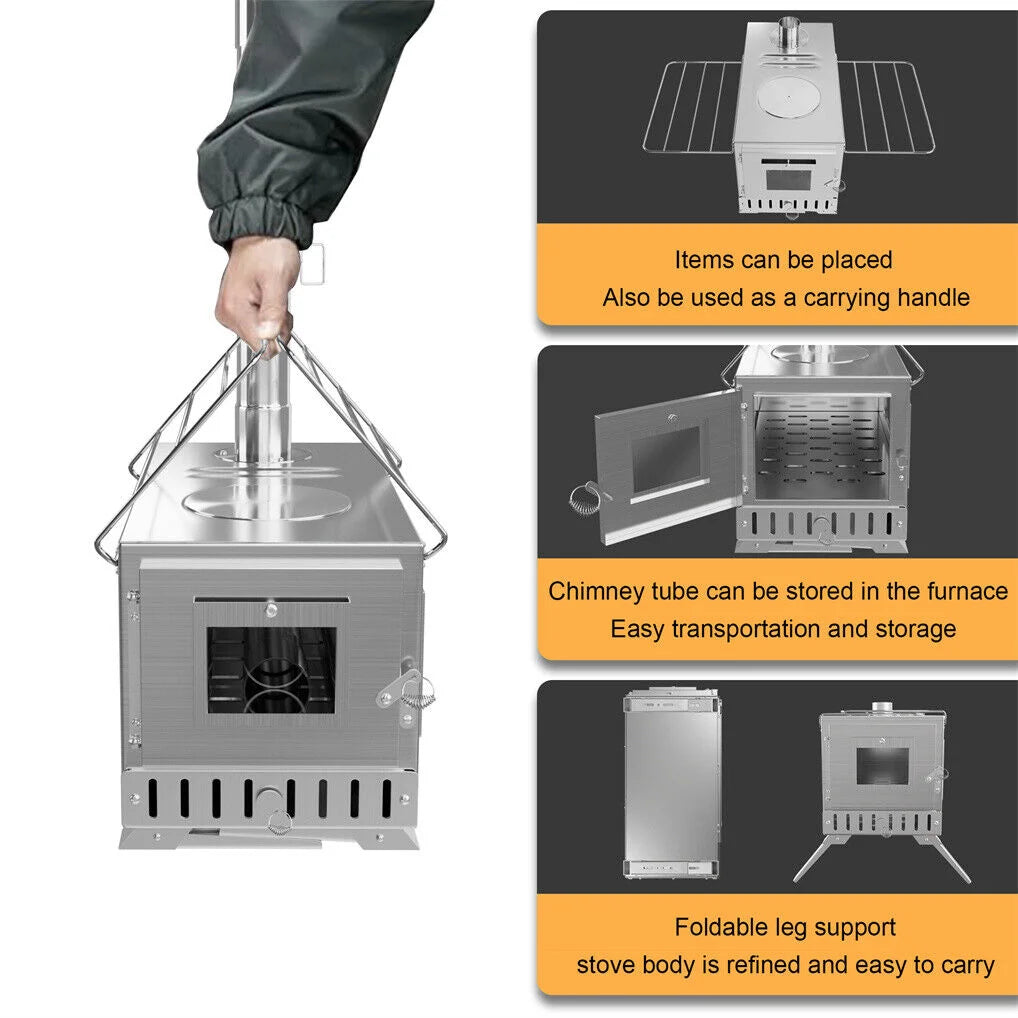 Items can be placed
Also be used as a carrying handle

Chimney tube can be stored in the furnace
Easy transportation and storage

Foldable leg support
stove body is refined and easy to carry