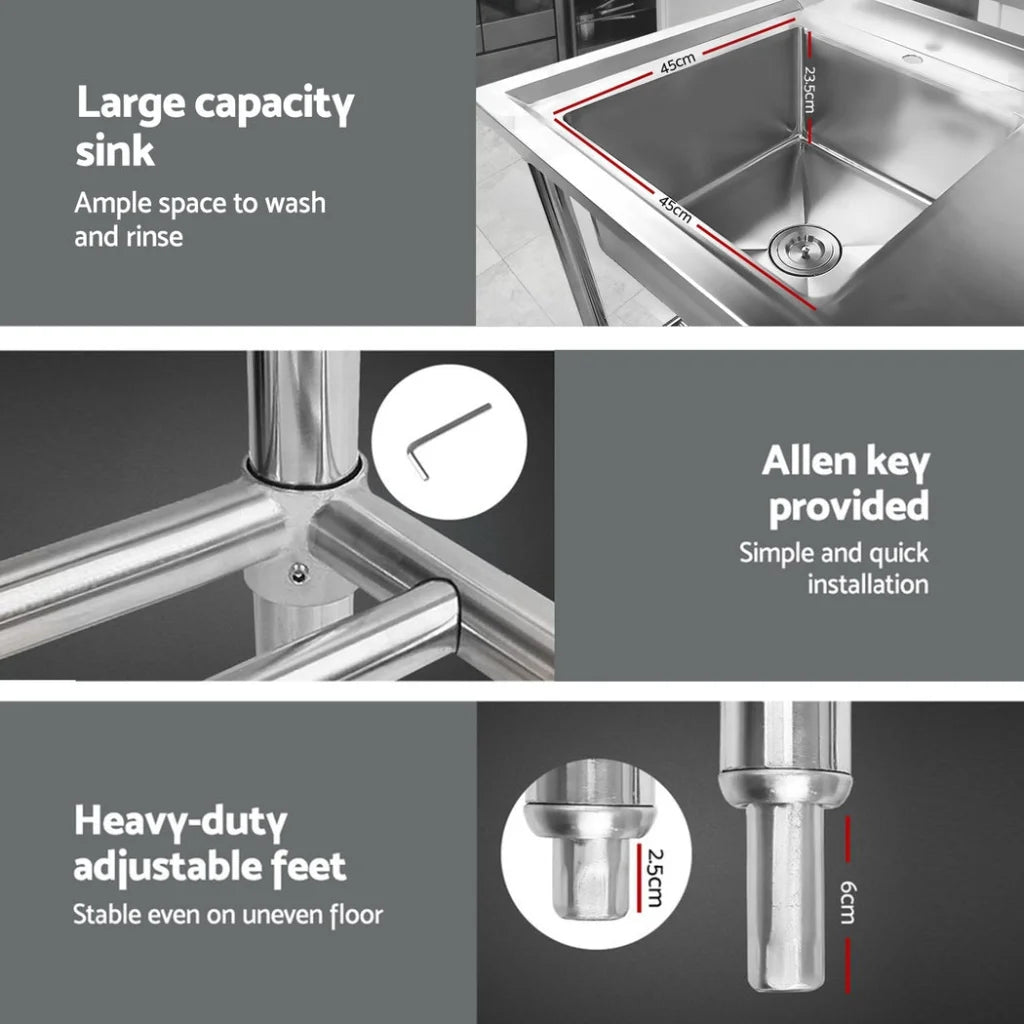 Large capacity sink

Ample space to wash and rinse

45cm

23.5cm

45cm

Allen key provided

Simple and quick installation

Heavy-duty adjustable feet

Stable even on uneven floor

2.5cm

6cm