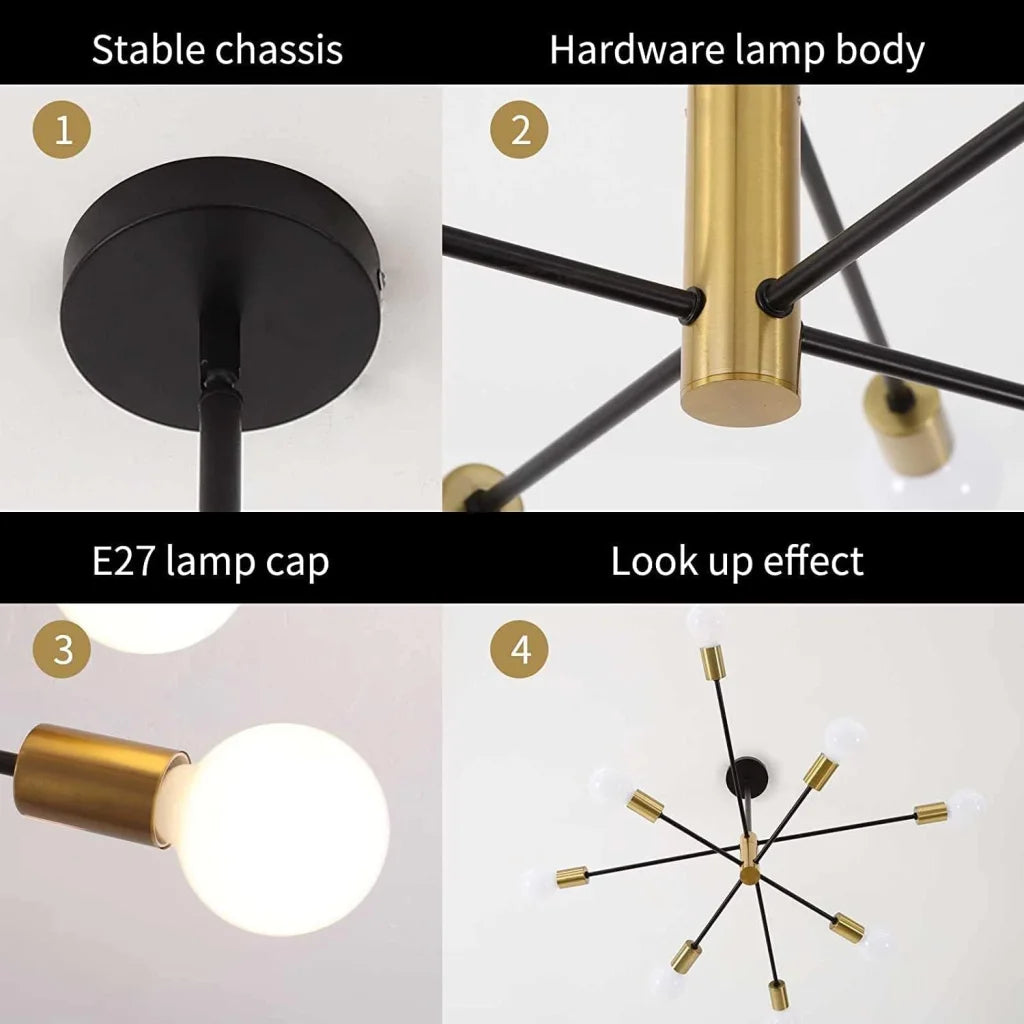 Stable chassis

Hardware lamp body

1

2

E27 lamp cap

Look up effect

3

4