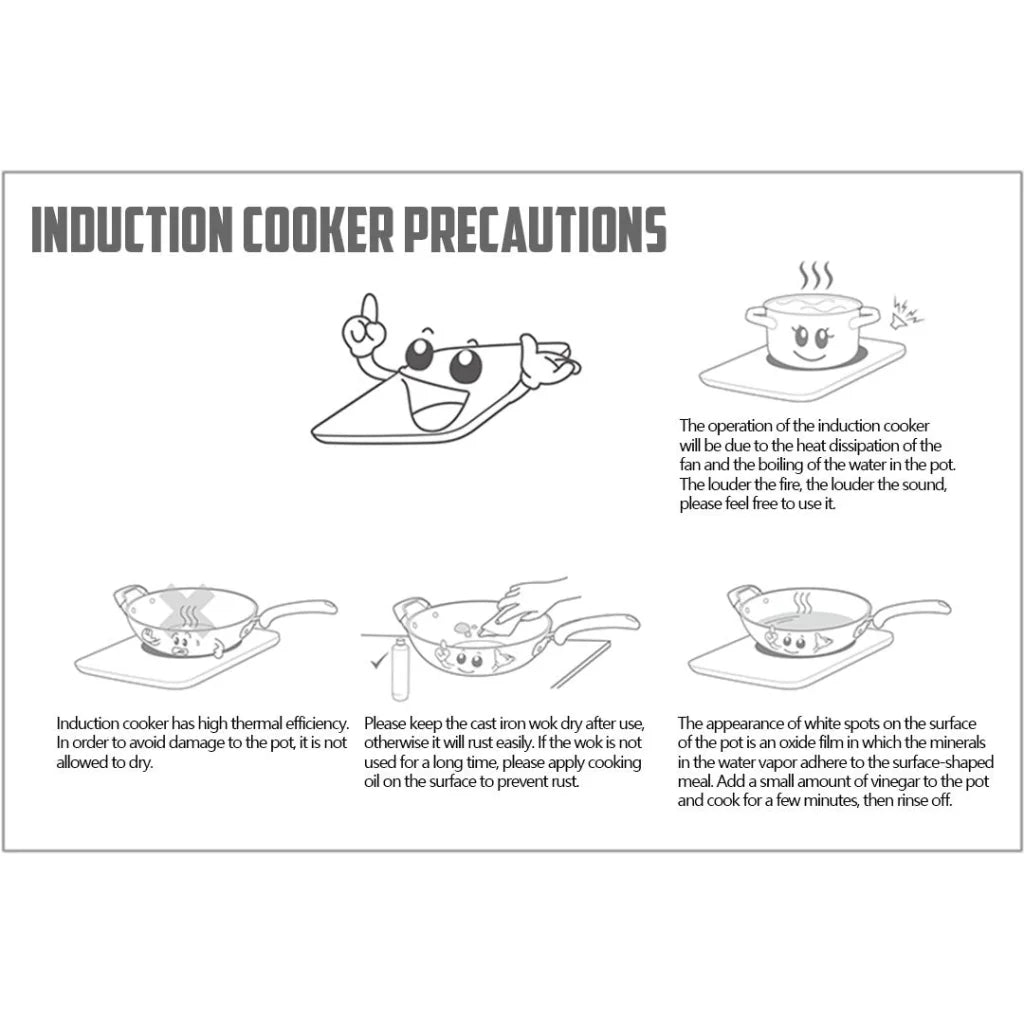 INDUCTION COOKER PRECAUTIONS

The operation of the induction cooker will be due to the heat dissipation of the fan and the boiling of the water in the pot. The louder the fire, the louder the sound, please feel free to use it.

Induction cooker has high thermal efficiency. In order to avoid damage to the pot, it is not allowed to dry.

Please keep the cast iron wok dry after use, otherwise it will rust easily. If the wok is not used for a long time, please apply cooking oil on the surface to prevent rust.

The appearance of white spots on the surface of the pot is an oxide film in which the minerals in the water vapor adhere to the surface-shaped meal. Add a small amount of vinegar to the pot and cook for a few minutes, then rinse off.