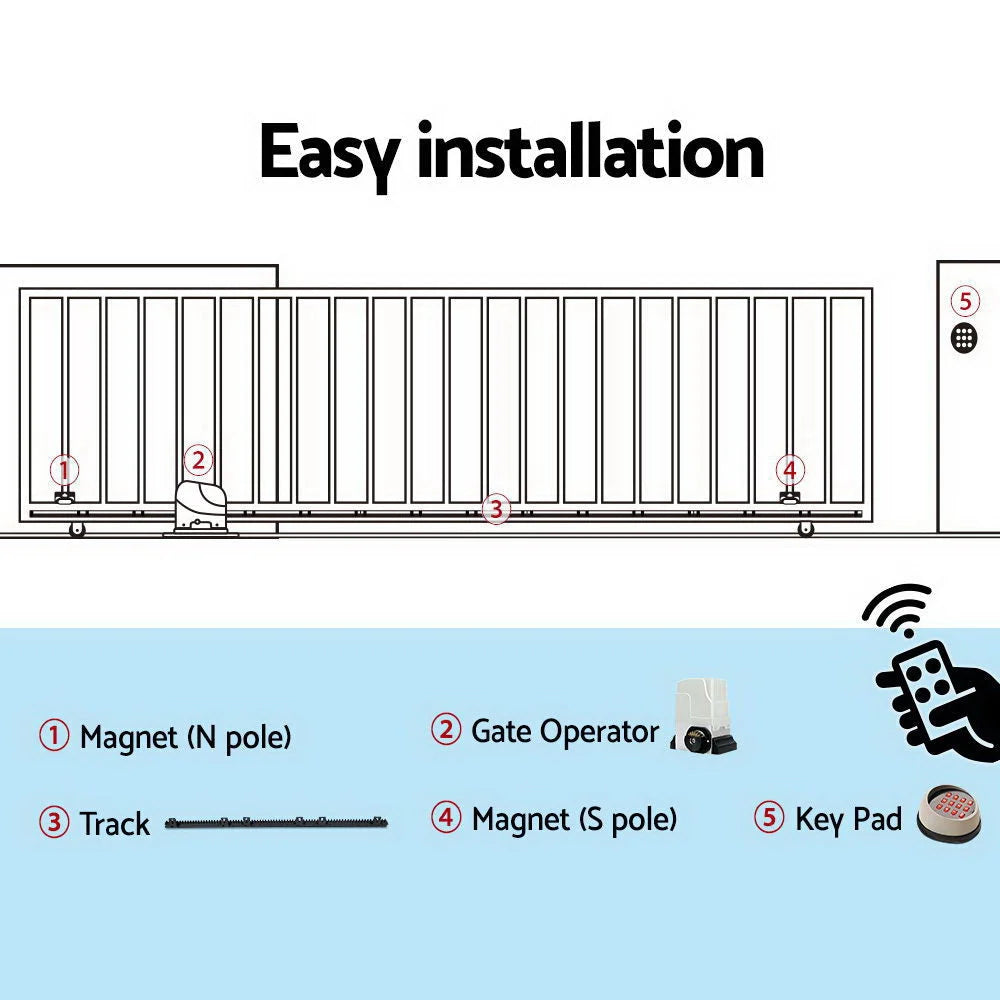 Easy installation

5

1

2

4

3

① Magnet (N pole)

② Gate Operator

③ Track

④ Magnet (S pole)

⑤ Key Pad