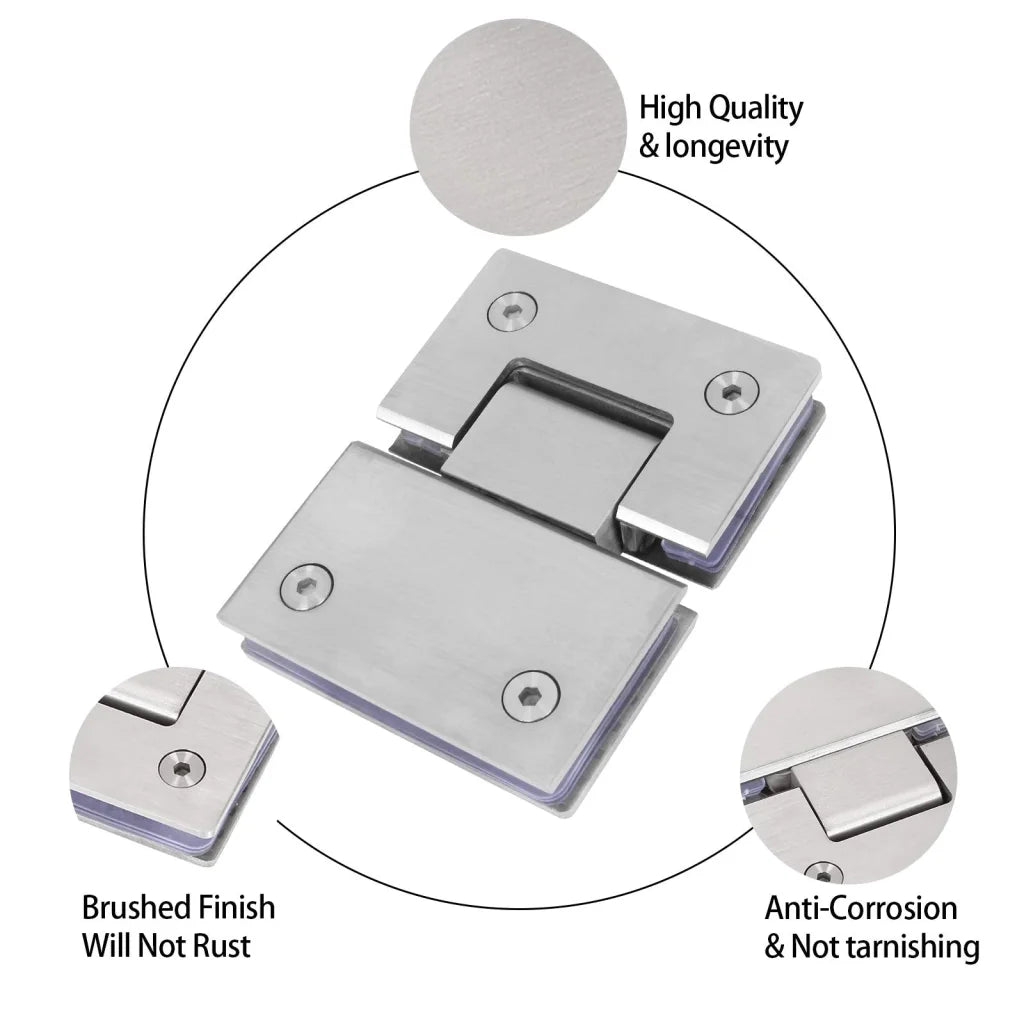 High Quality
& longevity

Brushed Finish
Will Not Rust

Anti-Corrosion
& Not tarnishing