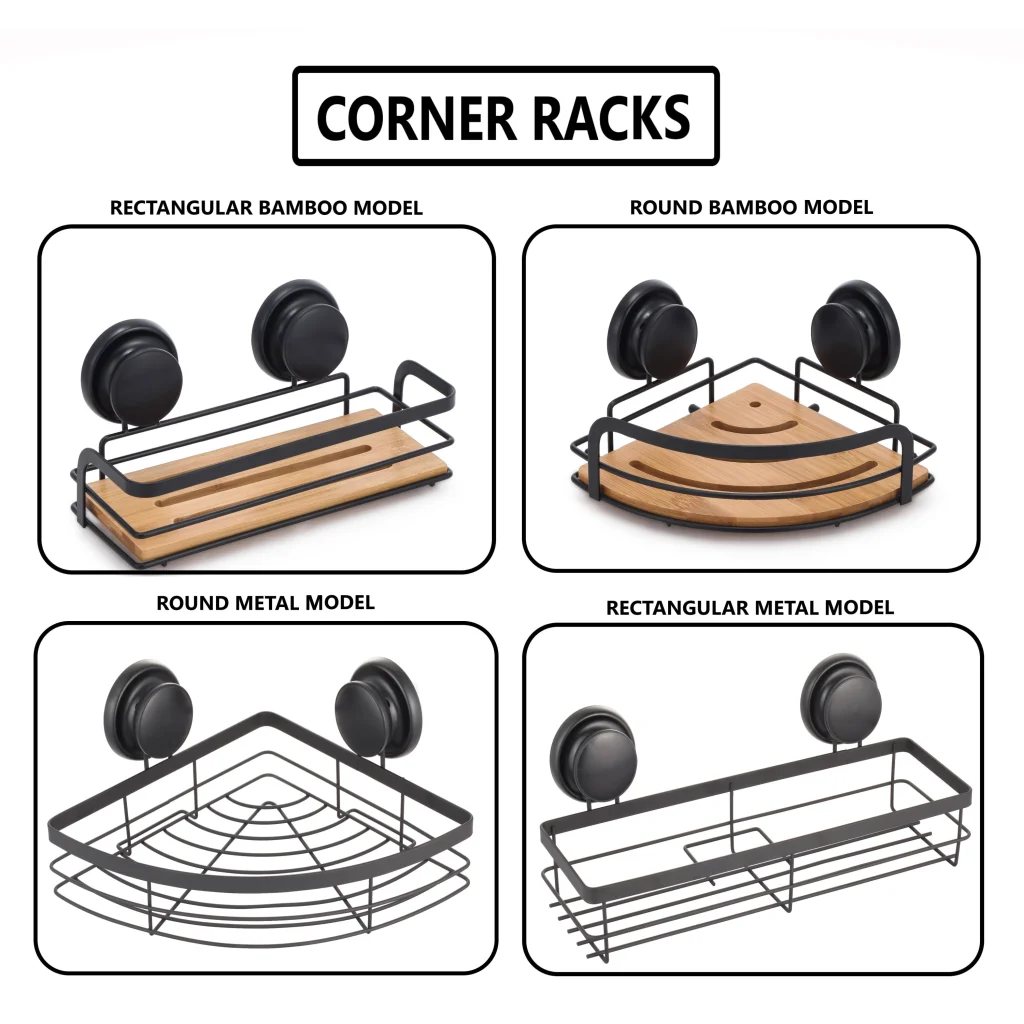 CORNER RACKS

RECTANGULAR BAMBOO MODEL

ROUND BAMBOO MODEL

ROUND METAL MODEL

RECTANGULAR METAL MODEL