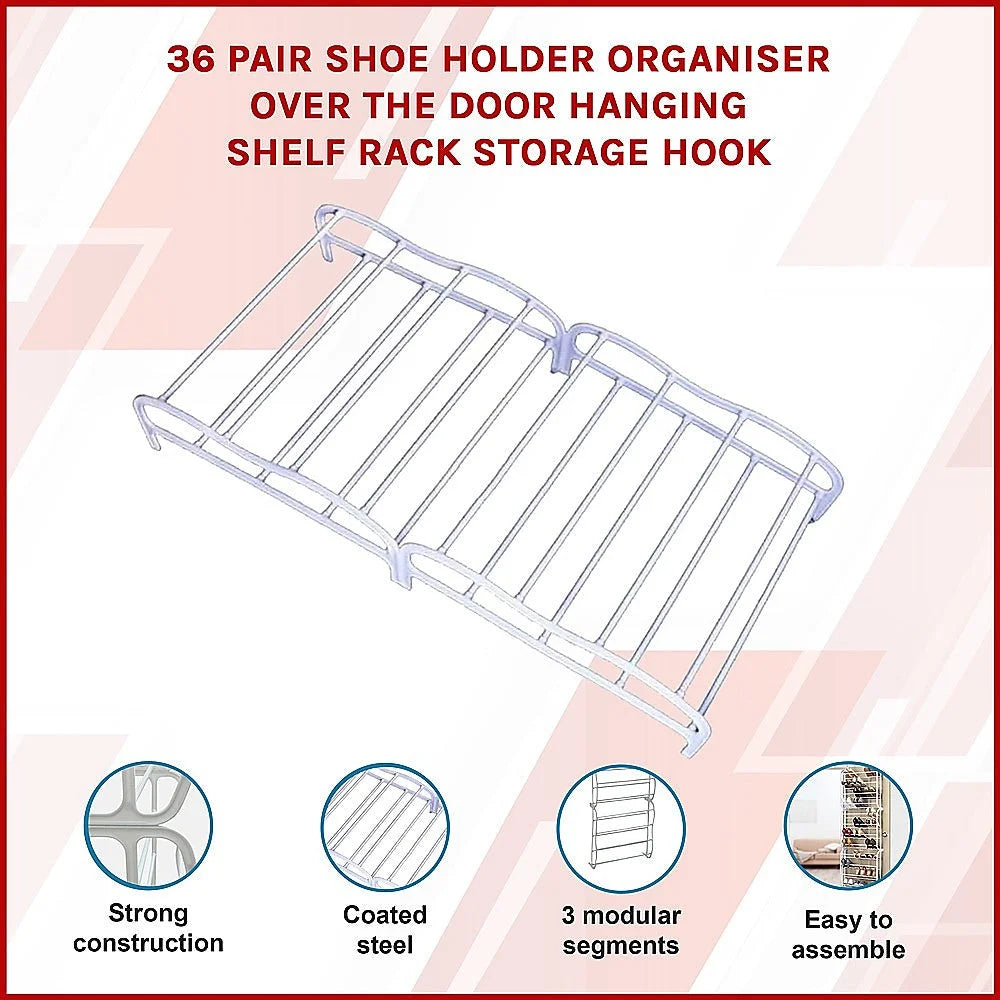 36 PAIR SHOE HOLDER ORGANISER OVER THE DOOR HANGING SHELF RACK STORAGE HOOK

Strong construction

Coated steel

3 modular segments

Easy to assemble