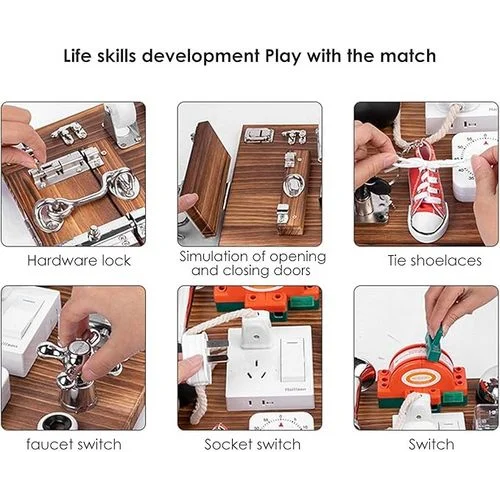 Life skills development Play with the match

Hardware lock

Simulation of opening and closing doors

Tie shoelaces

faucet switch

Socket switch

Switch