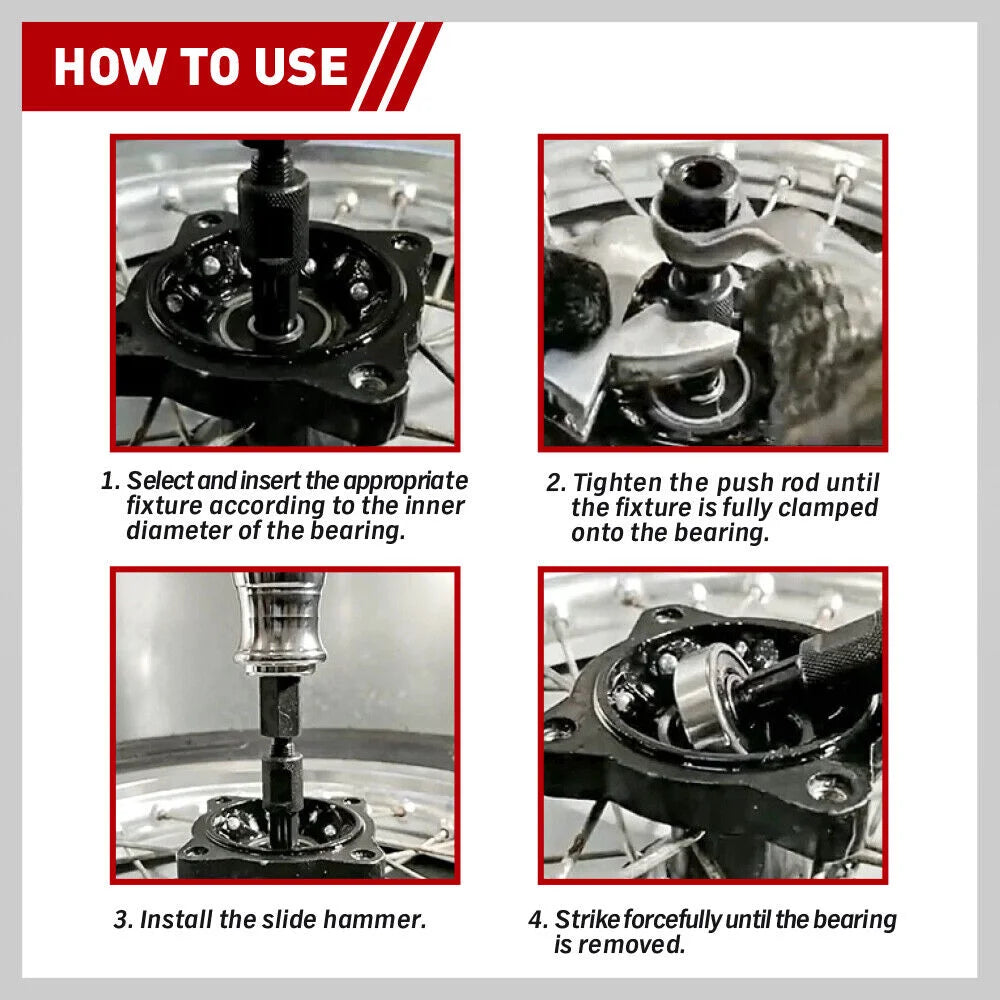 HOW TO USE

1. Select and insert the appropriate fixture according to the inner diameter of the bearing.

2. Tighten the push rod until the fixture is fully clamped onto the bearing.

3. Install the slide hammer.

4. Strike forcefully until the bearing is removed.