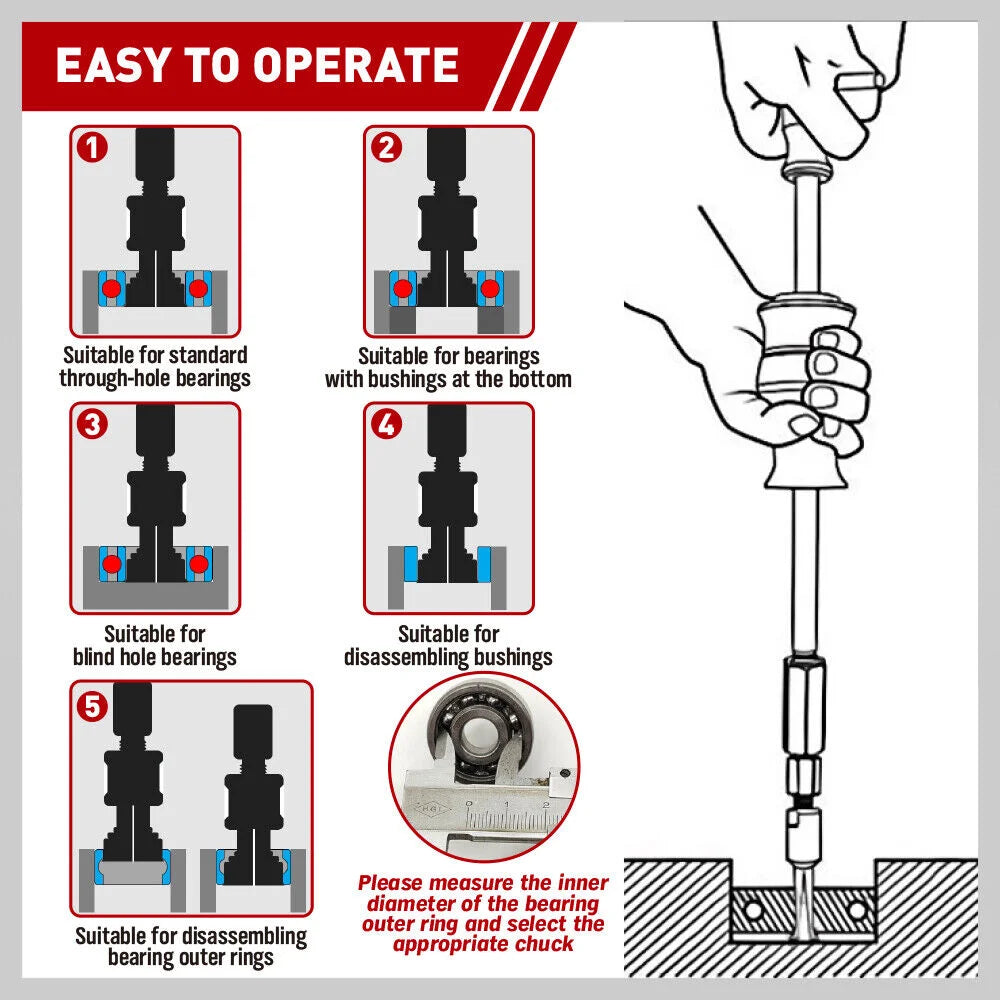 EASY TO OPERATE

1
Suitable for standard through-hole bearings

2
Suitable for bearings with bushings at the bottom

3
Suitable for blind hole bearings

4
Suitable for disassembling bushings

5
Suitable for disassembling bearing outer rings

0 1 2

Please measure the inner diameter of the bearing outer ring and select the appropriate chuck