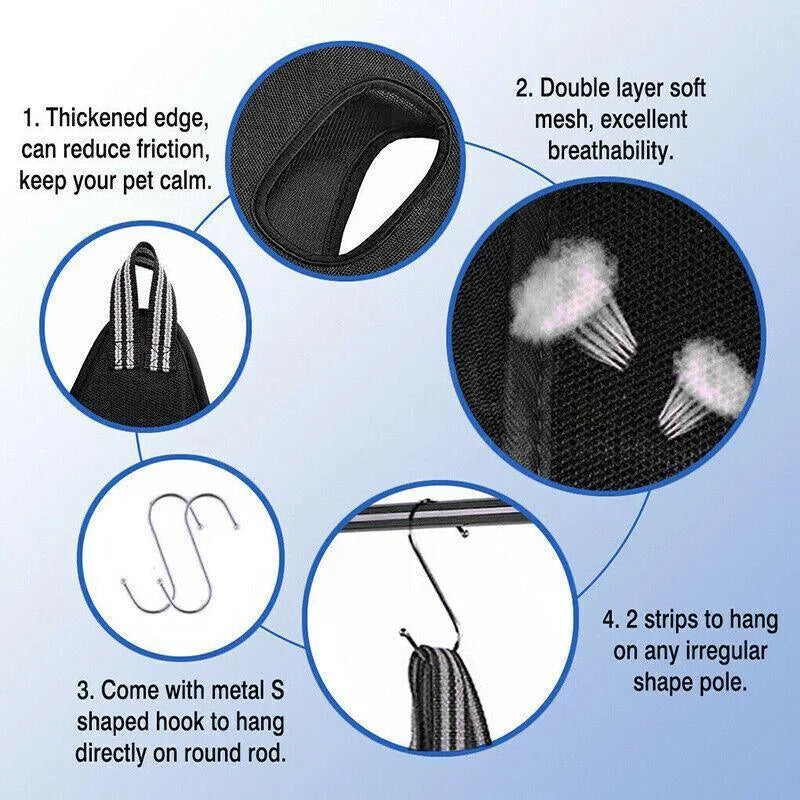 1. Thickened edge, can reduce friction, keep your pet calm.

2. Double layer soft mesh, excellent breathability.

3. Come with metal S shaped hook to hang directly on round rod.

4. 2 strips to hang on any irregular shape pole.