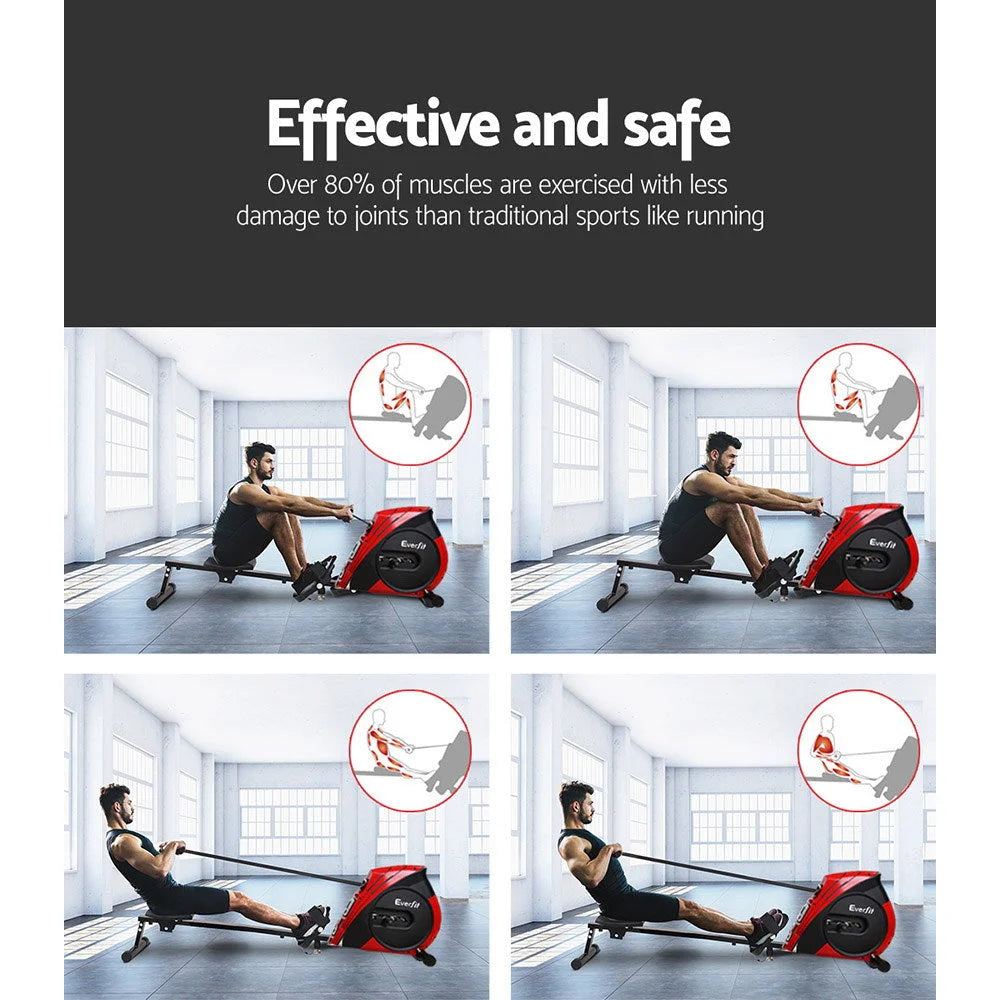 Effective and safe

Over 80% of muscles are exercised with less damage to joints than traditional sports like running

Everfit

Everfit

Everfit

Everfit