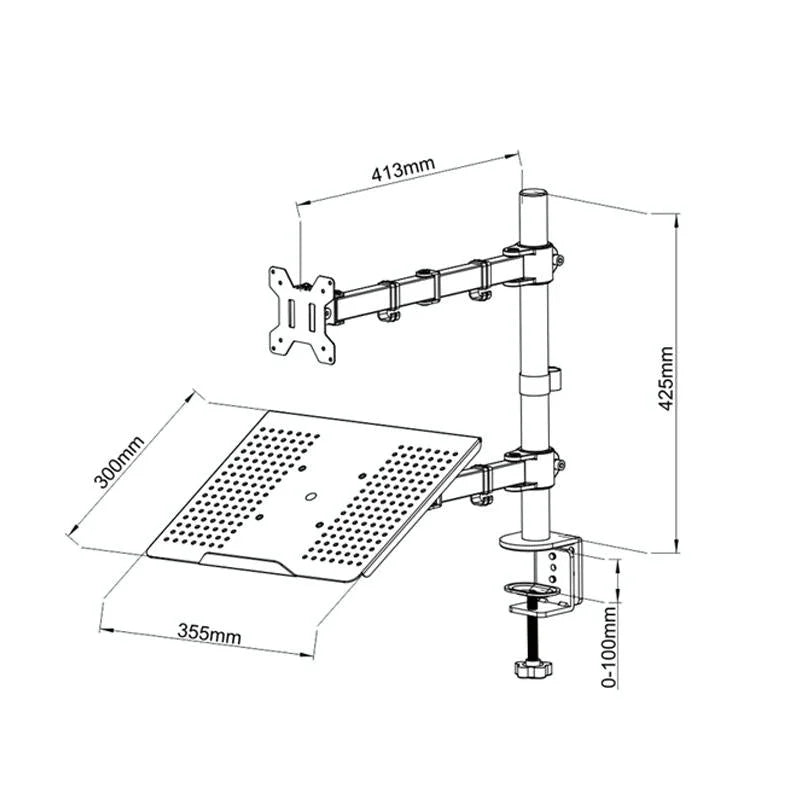 413mm
425mm
300mm
355mm
0-100mm