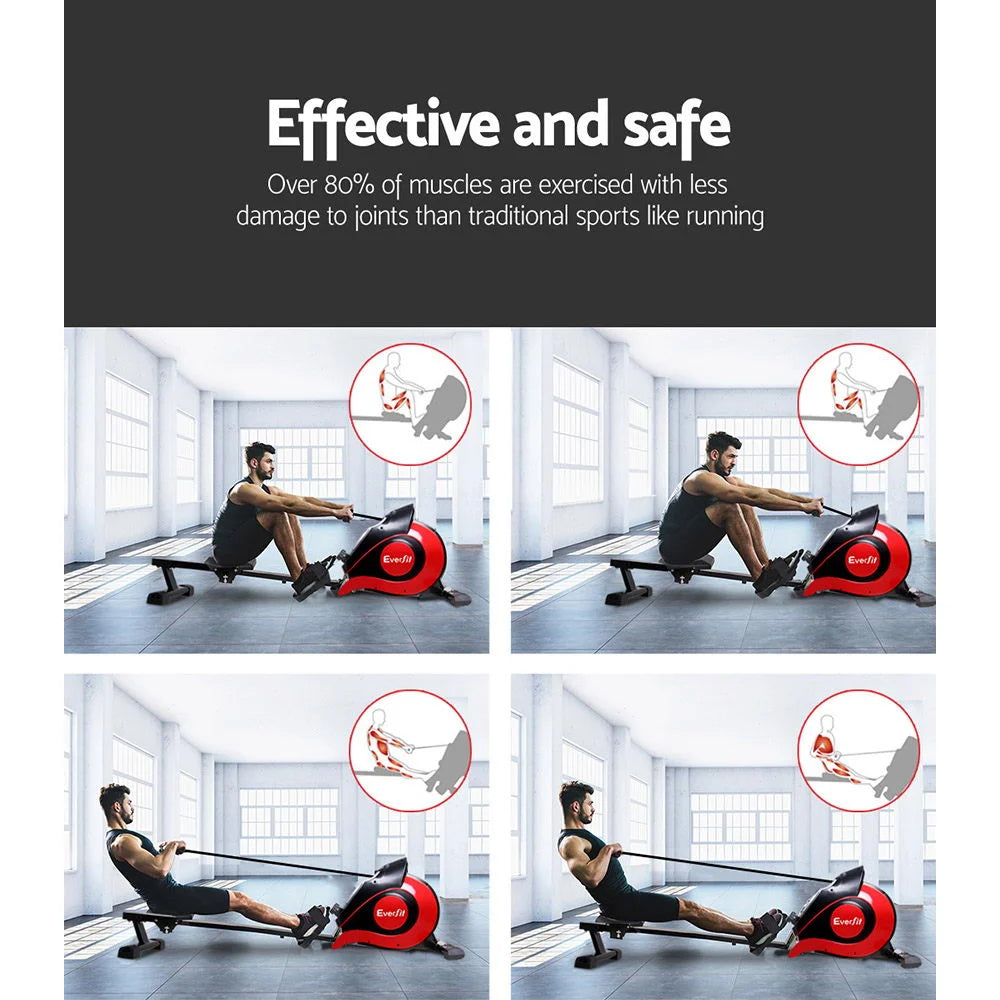 Effective and safe

Over 80% of muscles are exercised with less damage to joints than traditional sports like running

Everfit

Everfit

Everfit

Everfit