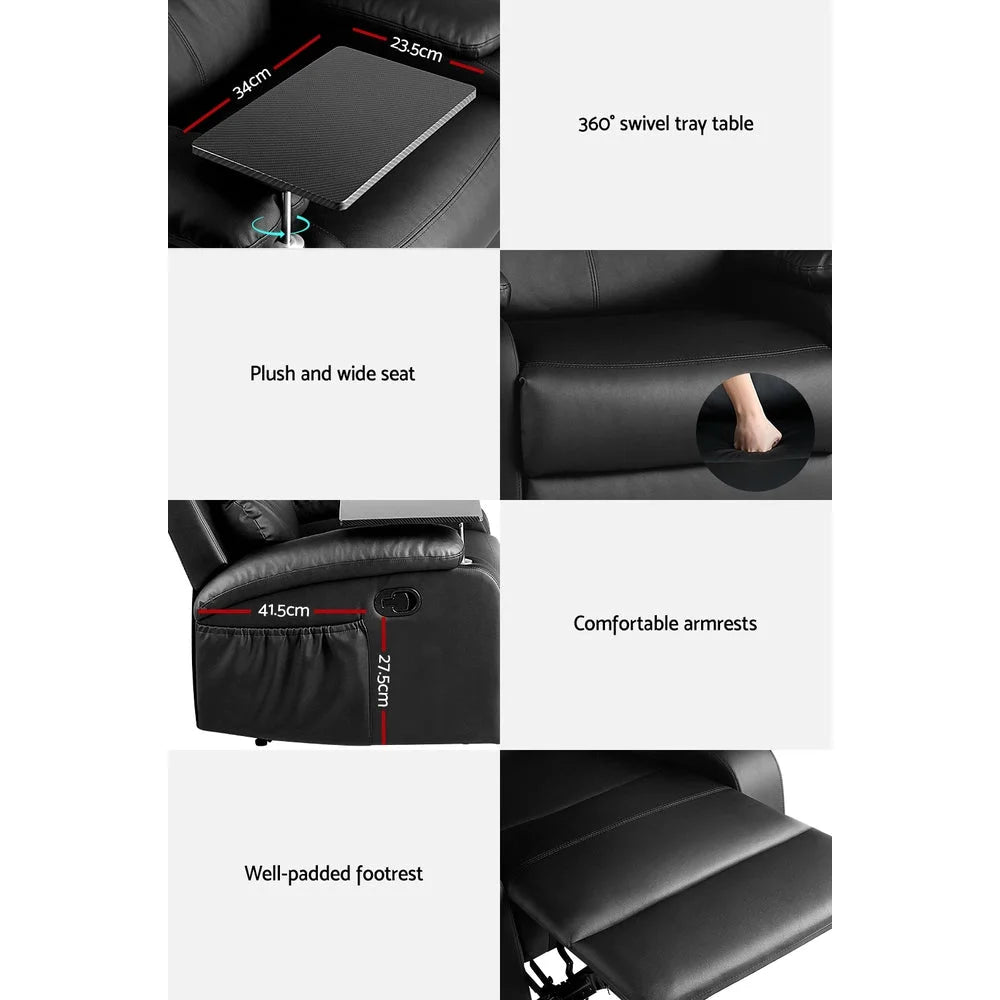 34cm

23.5cm

360° swivel tray table

Plush and wide seat

41.5cm

27.5cm

Comfortable armrests

Well-padded footrest