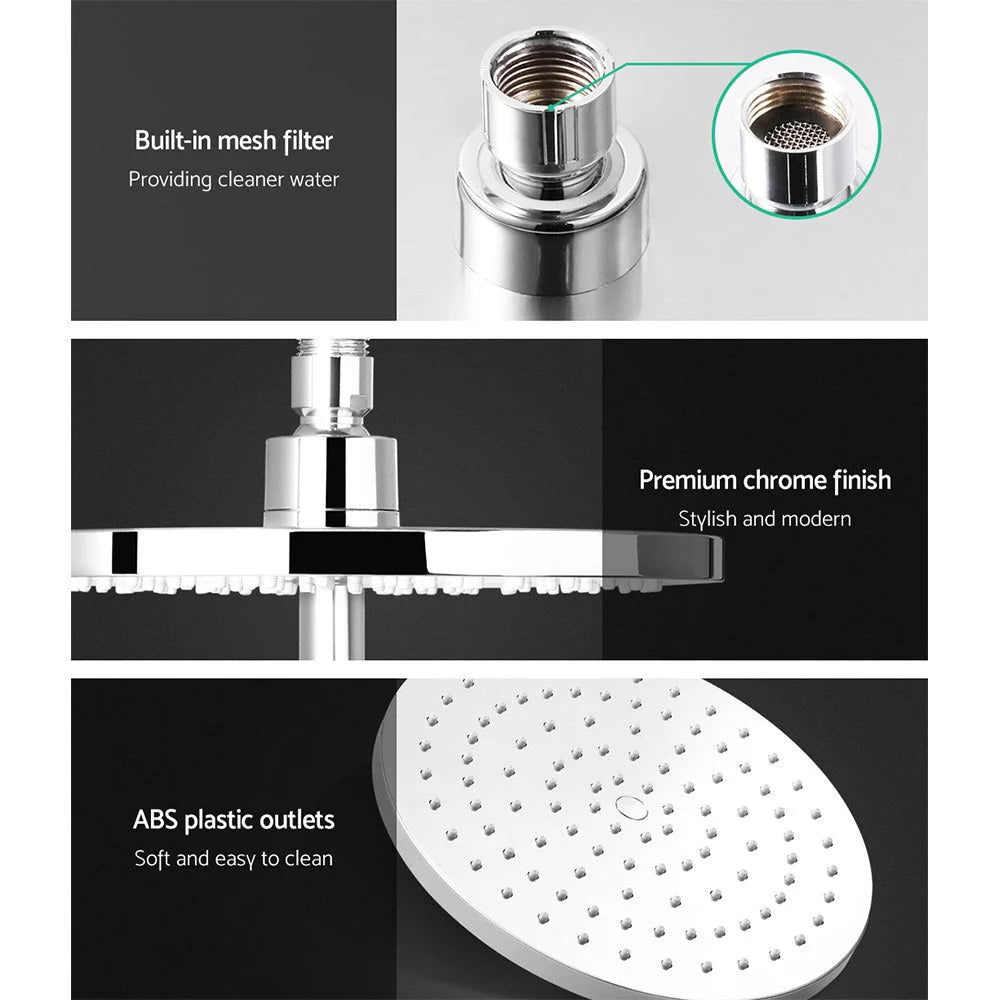 Built-in mesh filter
Providing cleaner water

Premium chrome finish
Stylish and modern

ABS plastic outlets
Soft and easy to clean