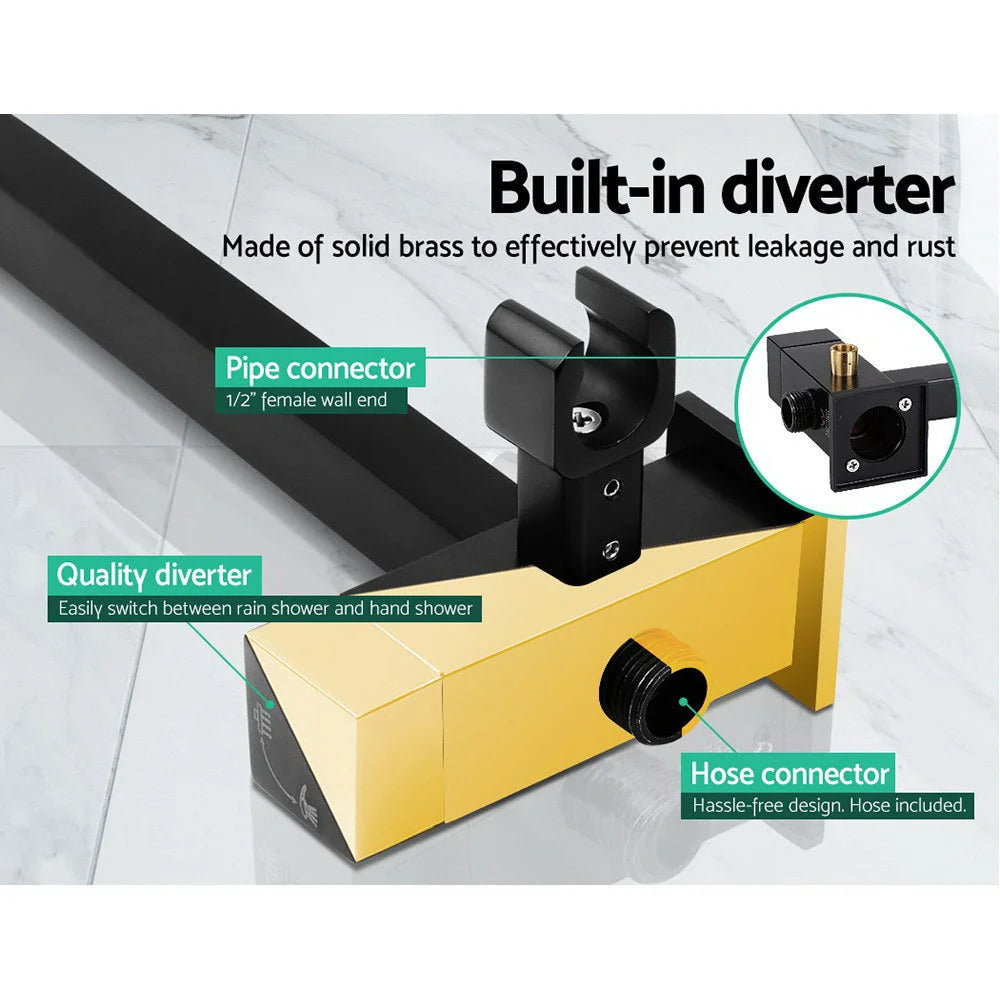 Built-in diverter
Made of solid brass to effectively prevent leakage and rust

Pipe connector
1/2" female wall end

Quality diverter
Easily switch between rain shower and hand shower

Hose connector
Hassle-free design. Hose included.