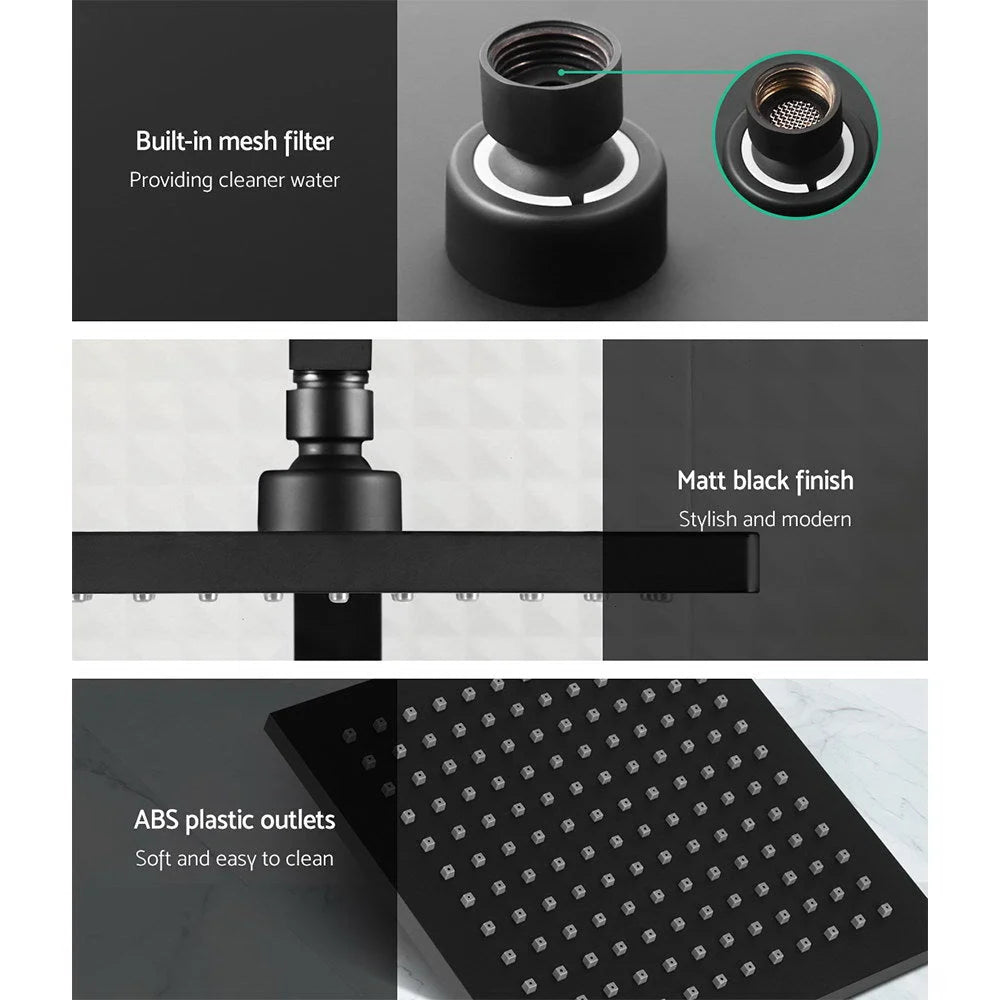 Built-in mesh filter
Providing cleaner water

Matt black finish
Stylish and modern

ABS plastic outlets
Soft and easy to clean