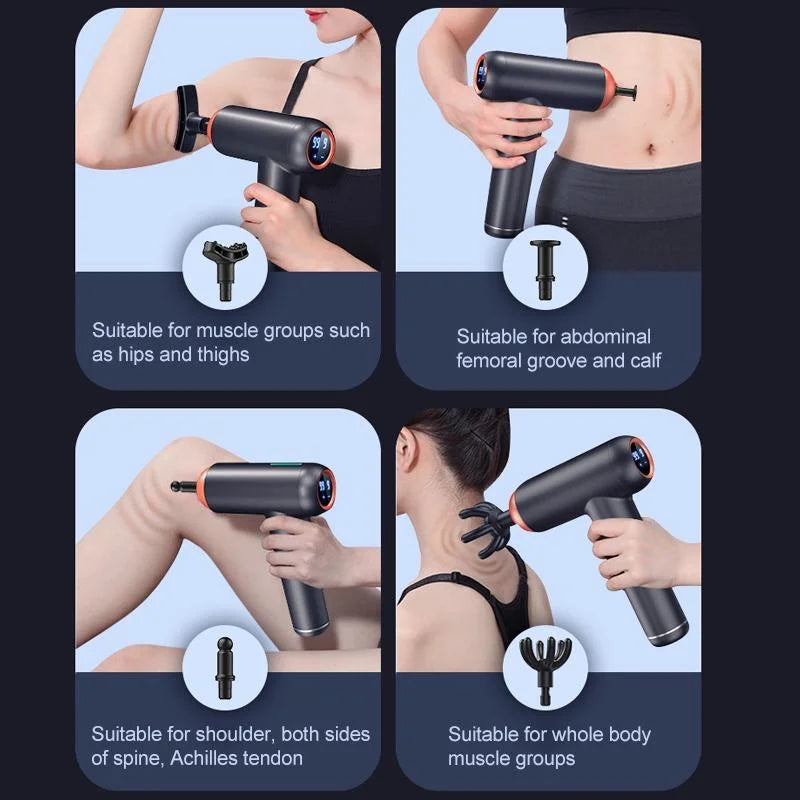 Suitable for muscle groups such as hips and thighs

Suitable for abdominal femoral groove and calf

Suitable for shoulder, both sides of spine, Achilles tendon

Suitable for whole body muscle groups