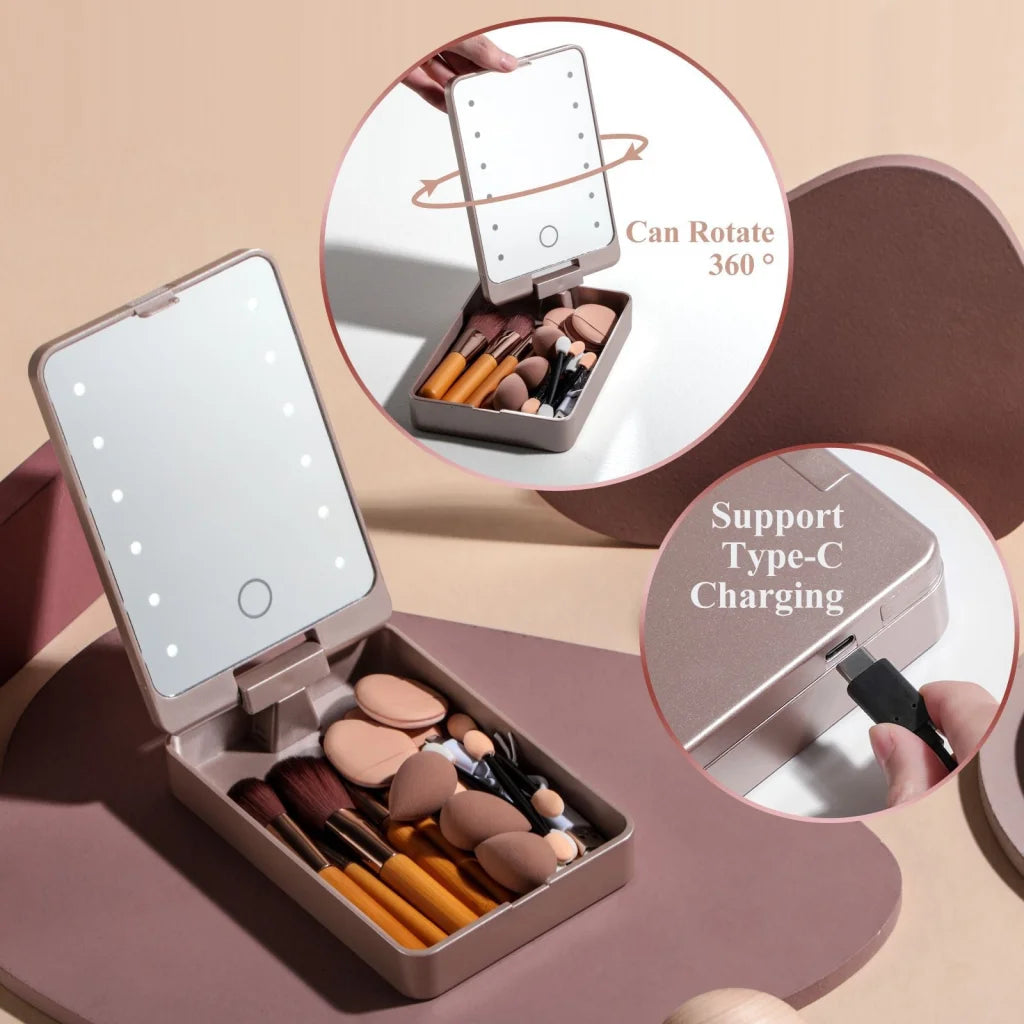 Can Rotate 360 °

Support Type-C Charging