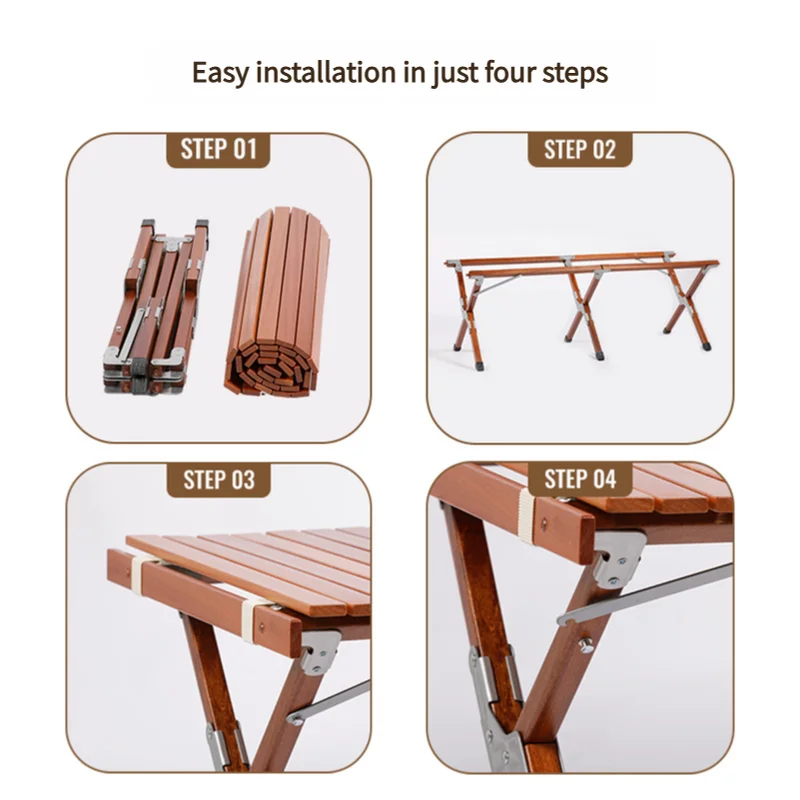 Easy installation in just four steps

STEP 01

STEP 02

STEP 03

STEP 04