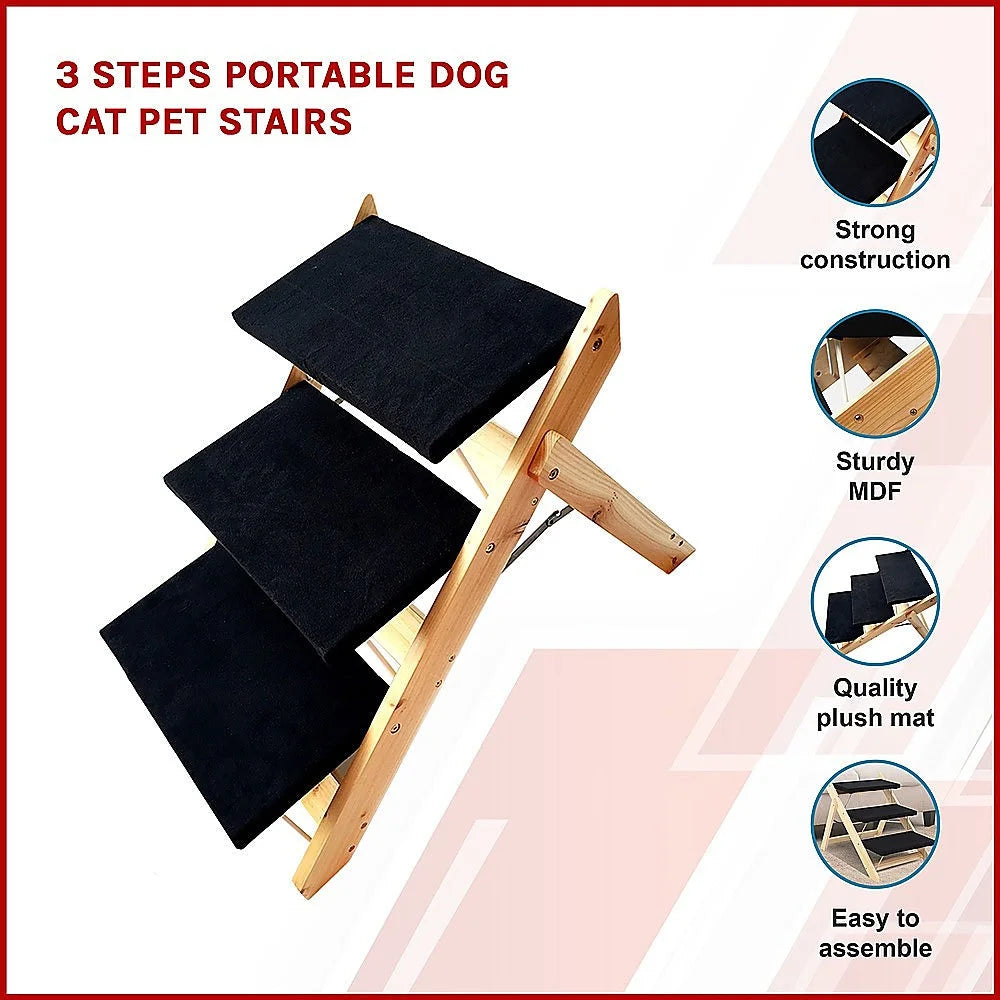 3 STEPS PORTABLE DOG CAT PET STAIRS

Strong construction

Sturdy MDF

Quality plush mat

Easy to assemble