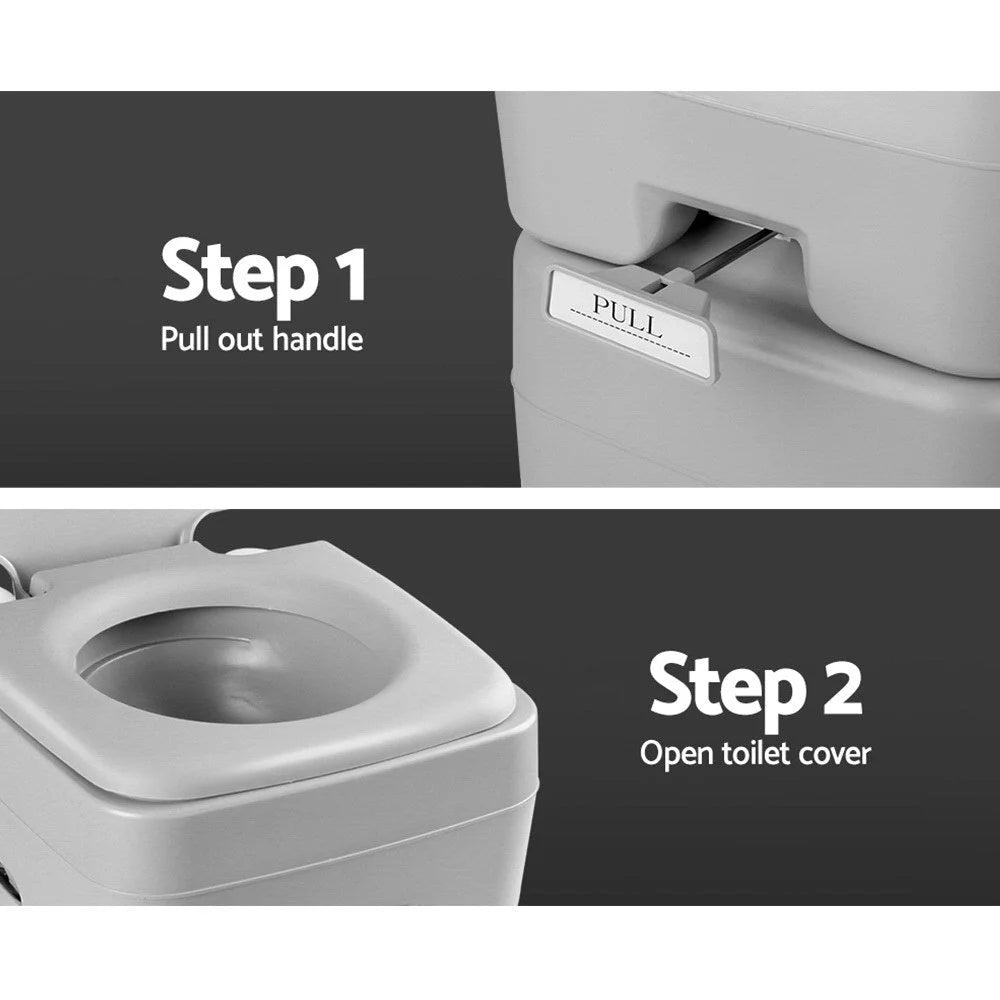 Step 1
Pull out handle

PULL

Step 2
Open toilet cover