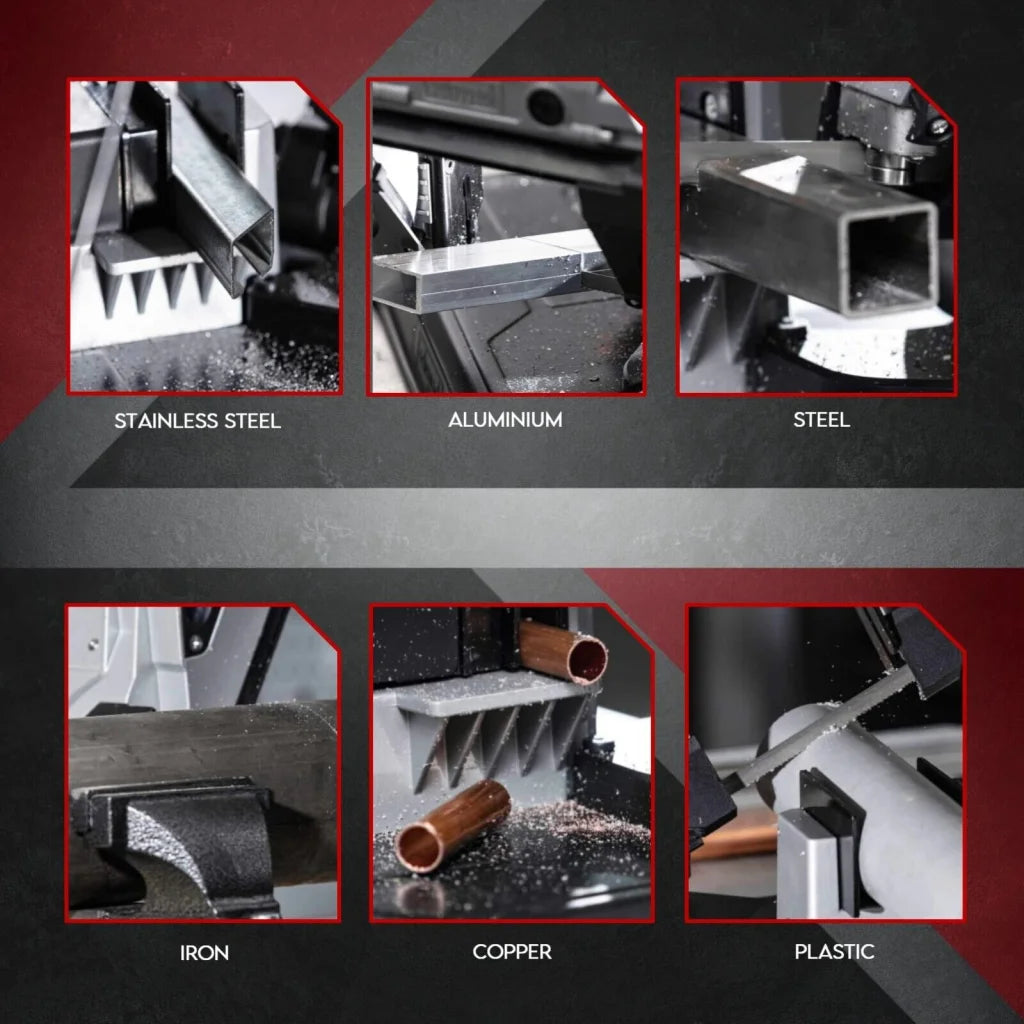 STAINLESS STEEL

ALUMINIUM

STEEL

IRON

COPPER

PLASTIC