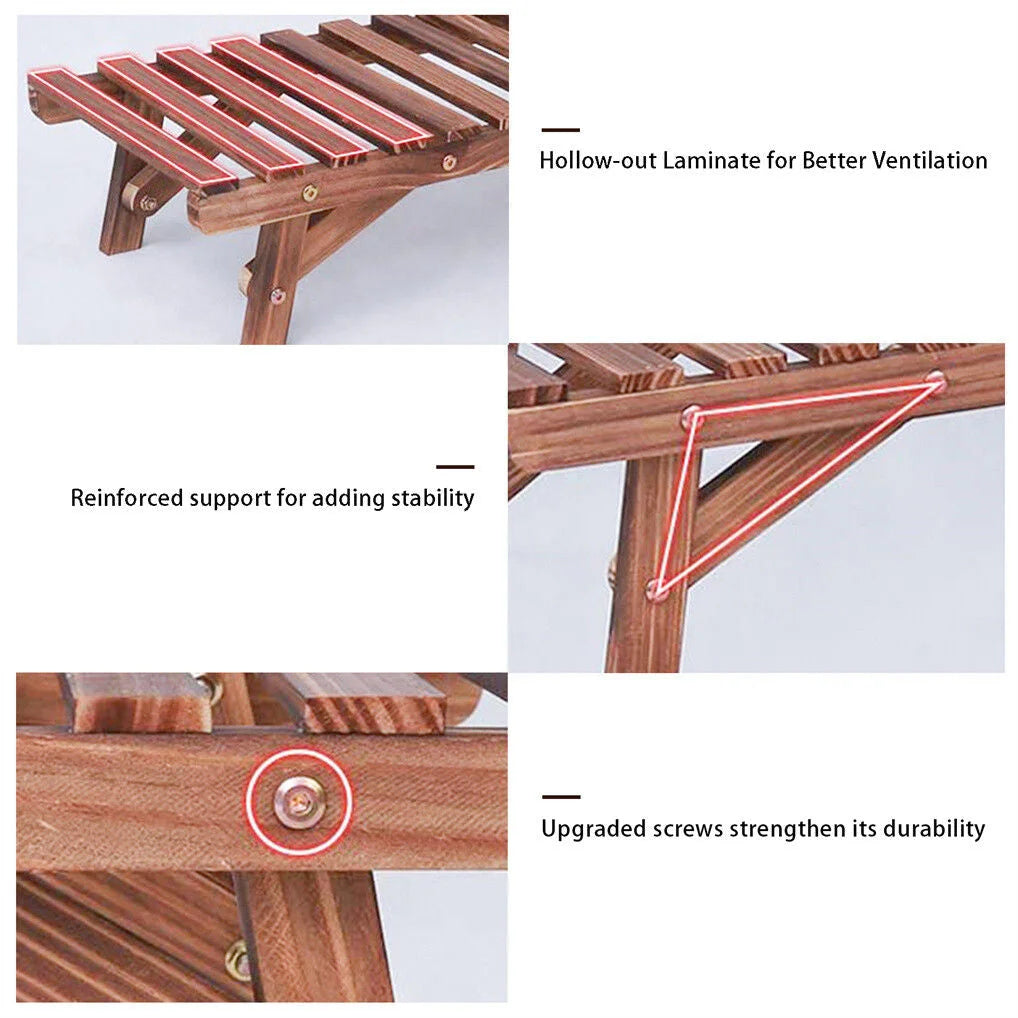 Hollow-out Laminate for Better Ventilation

Reinforced support for adding stability

Upgraded screws strengthen its durability