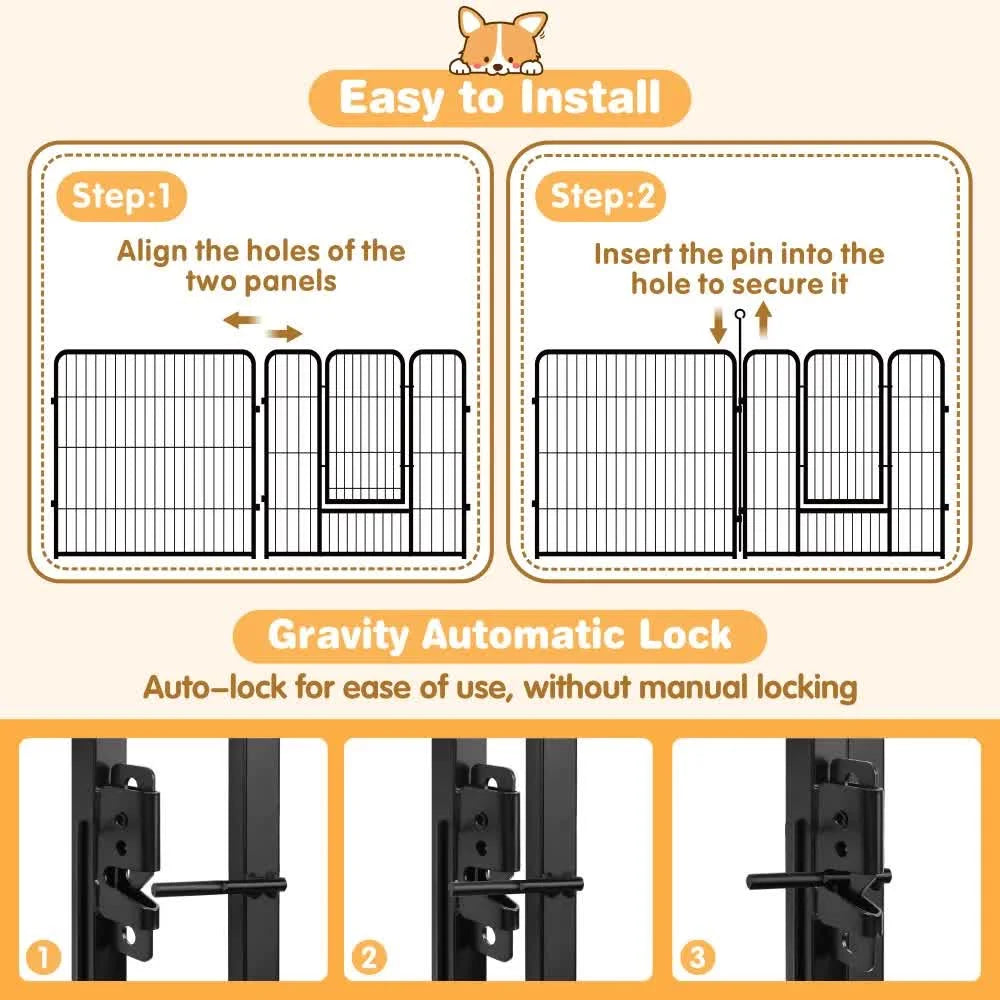 Easy to Install

Step:1

Align the holes of the two panels

Step:2

Insert the pin into the hole to secure it

Gravity Automatic Lock

Auto-lock for ease of use, without manual locking

1

2

3