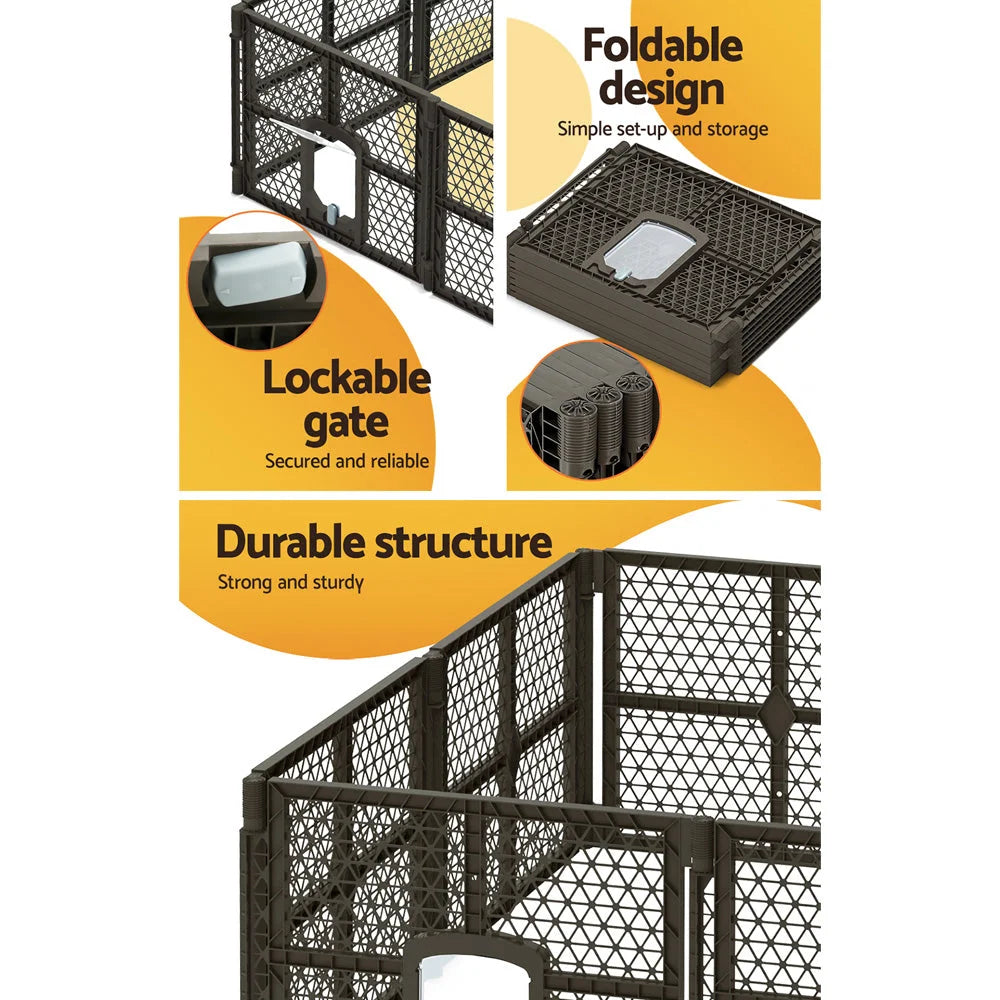 Foldable design
Simple set-up and storage

Lockable gate
Secured and reliable

Durable structure
Strong and sturdy