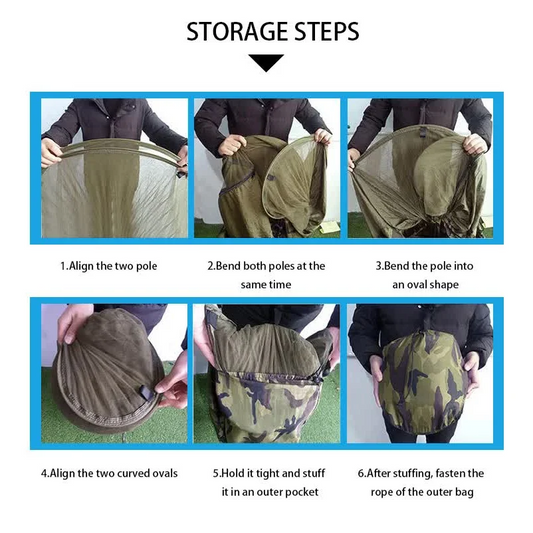 STORAGE STEPS

1.Align the two pole

2.Bend both poles at the same time

3.Bend the pole into an oval shape

4.Align the two curved ovals

5.Hold it tight and stuff it in an outer pocket

6.After stuffing, fasten the rope of the outer bag