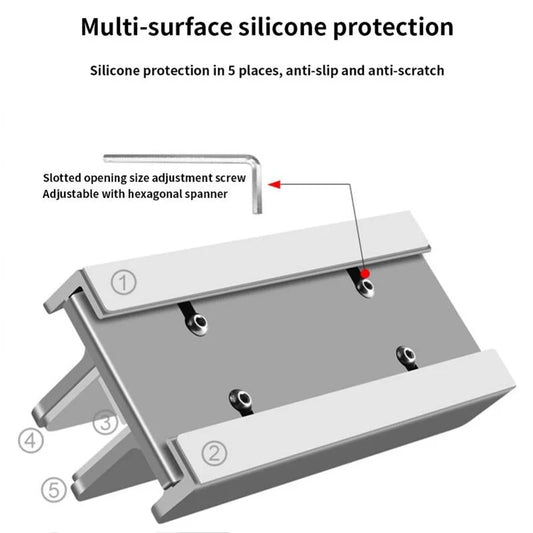 Multi-surface silicone protection

Silicone protection in 5 places, anti-slip and anti-scratch

Slotted opening size adjustment screw
Adjustable with hexagonal spanner

①

③

④

②

⑤