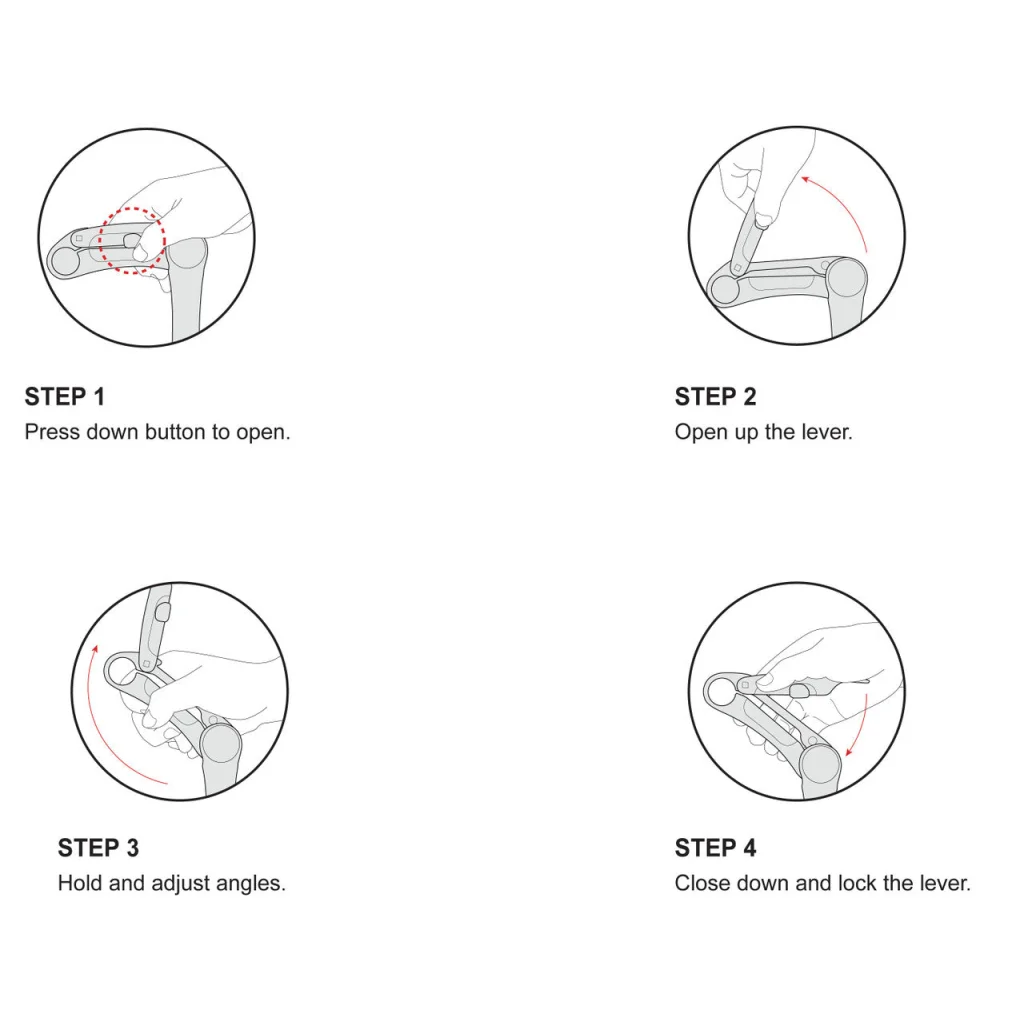 STEP 1
Press down button to open.

STEP 2
Open up the lever.

STEP 3
Hold and adjust angles.

STEP 4
Close down and lock the lever.