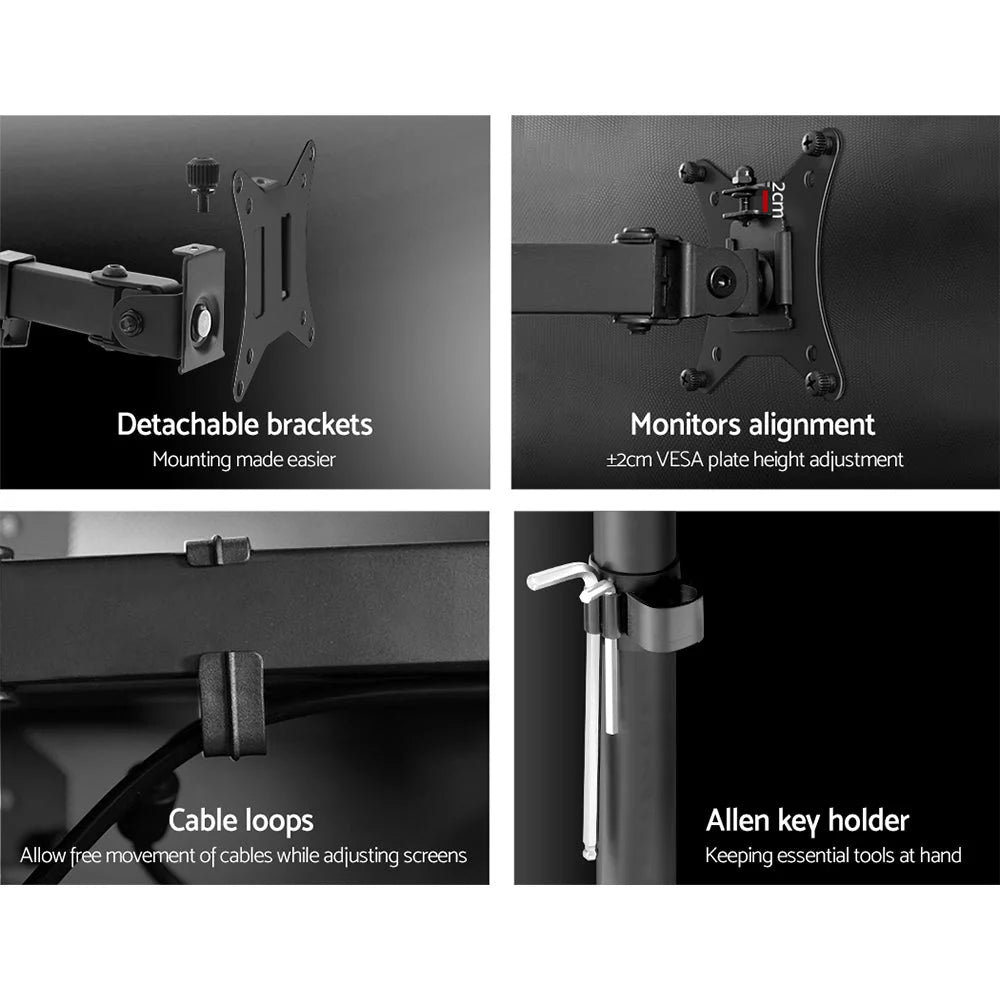 Detachable brackets
Mounting made easier

2cm

Monitors alignment
±2cm VESA plate height adjustment

Cable loops
Allow free movement of cables while adjusting screens

Allen key holder
Keeping essential tools at hand