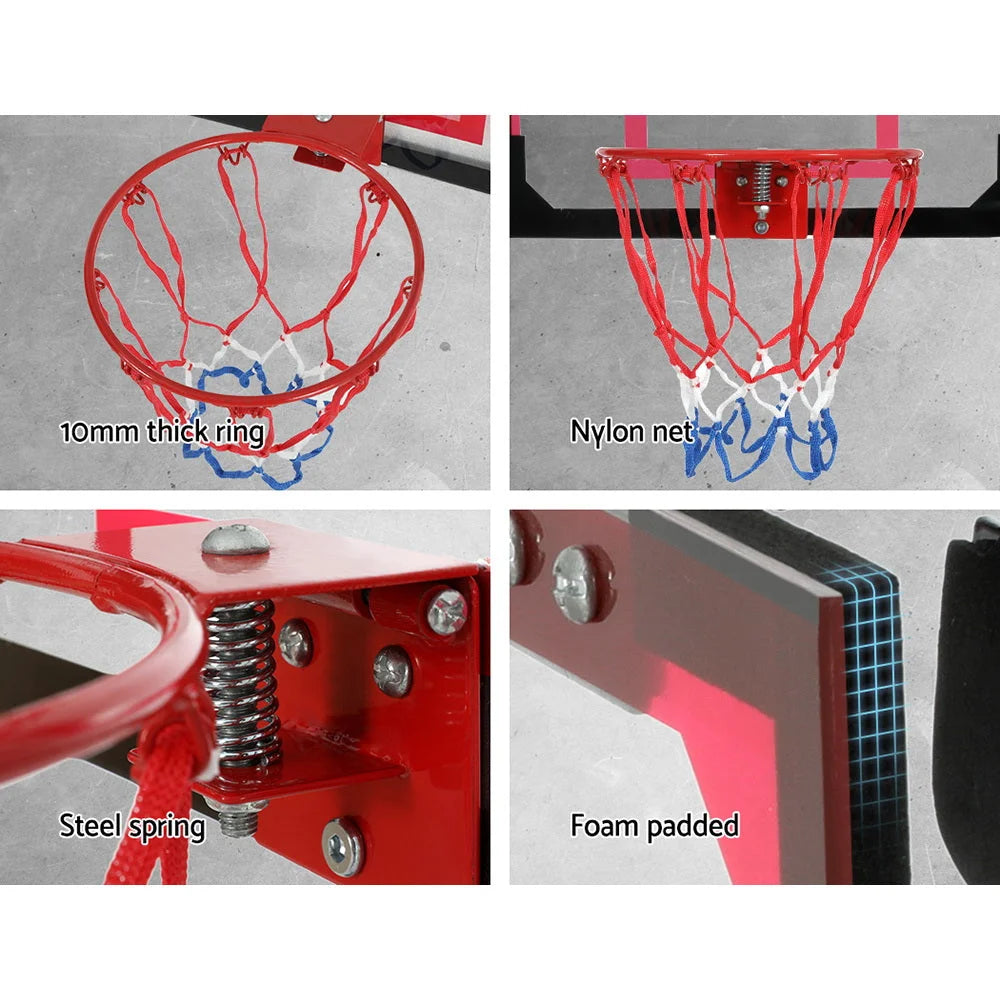 10mm thick ring

Nylon net

Steel spring

Foam padded