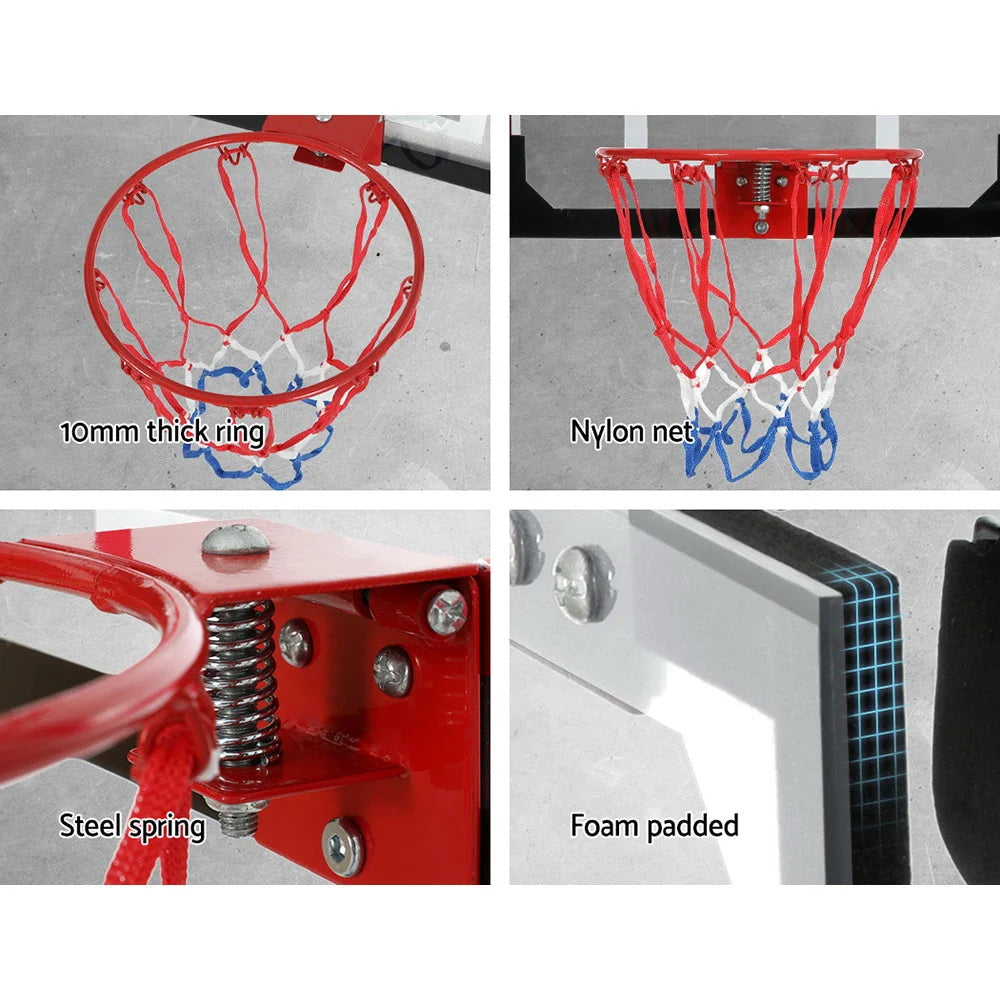 10mm thick ring

Nylon net

Steel spring

Foam padded