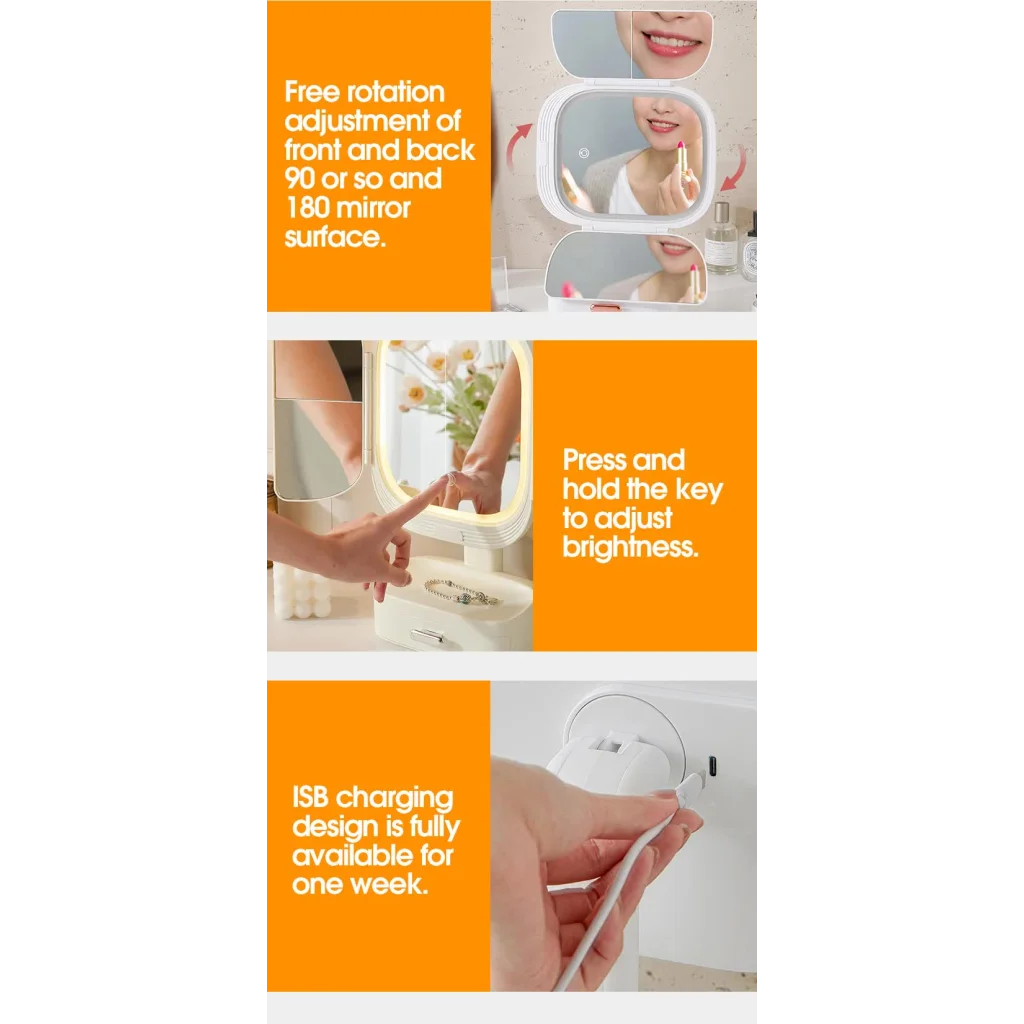 Free rotation adjustment of front and back 90 or so and 180 mirror surface.

Press and hold the key to adjust brightness.

ISB charging design is fully available for one week.