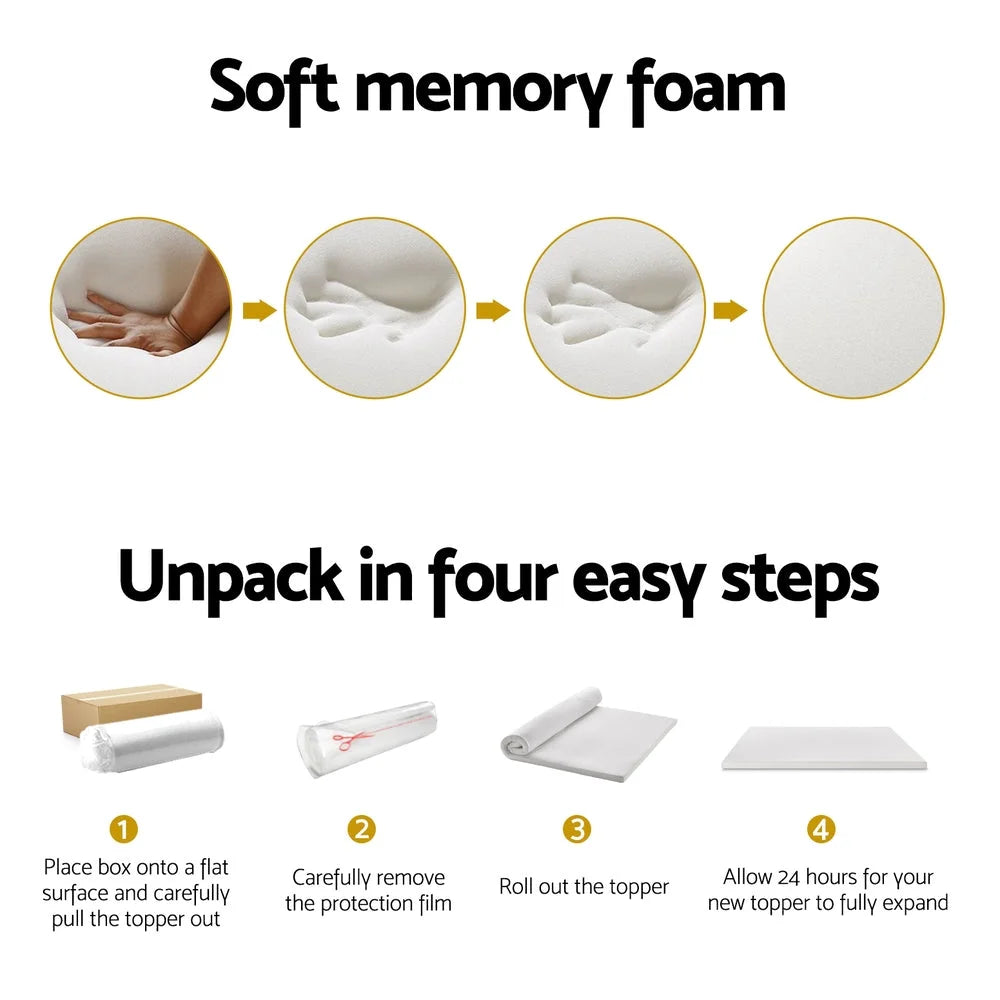 Soft memory foam

Unpack in four easy steps

1
Place box onto a flat surface and carefully pull the topper out

2
Carefully remove the protection film

3
Roll out the topper

4
Allow 24 hours for your new topper to fully expand