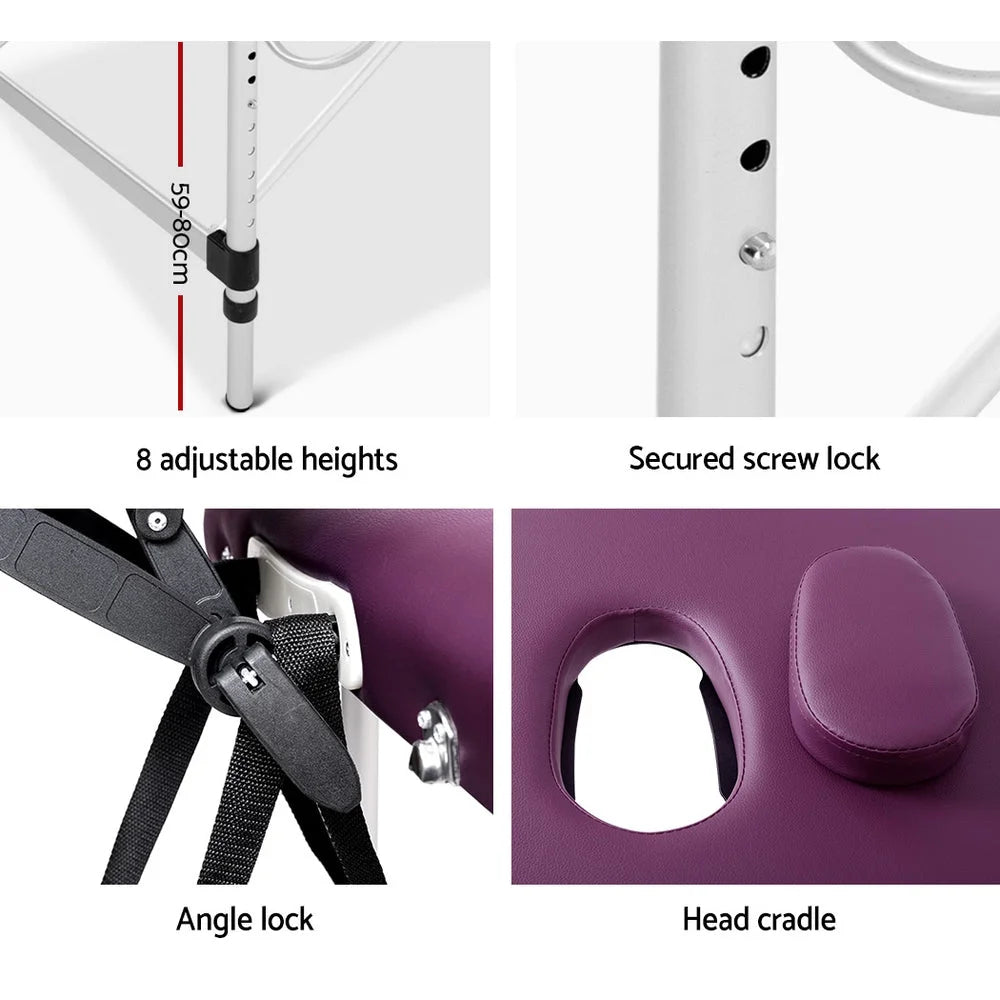 59-80cm

8 adjustable heights

Secured screw lock

Angle lock

Head cradle