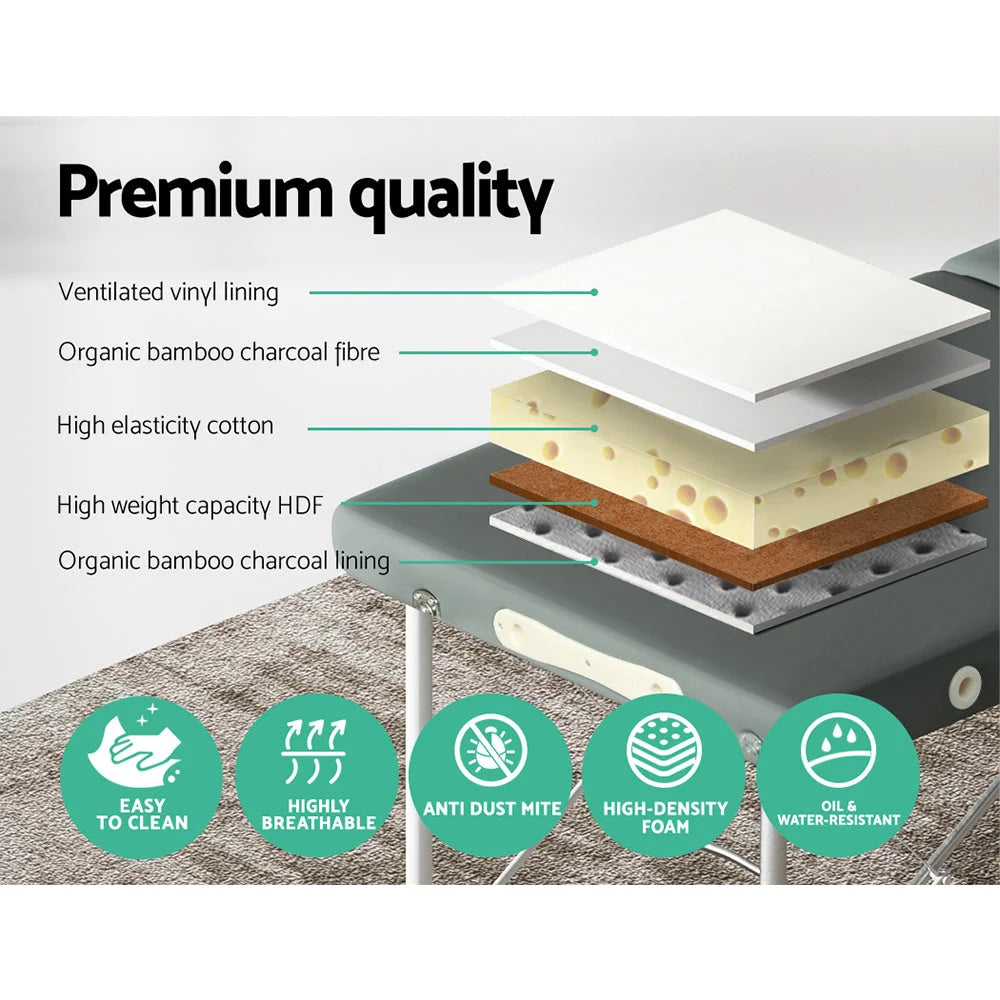 Premium quality

Ventilated vinyl lining

Organic bamboo charcoal fibre

High elasticity cotton

High weight capacity HDF

Organic bamboo charcoal lining

EASY TO CLEAN

HIGHLY BREATHABLE

ANTI DUST MITE

HIGH-DENSITY FOAM

OIL & WATER-RESISTANT