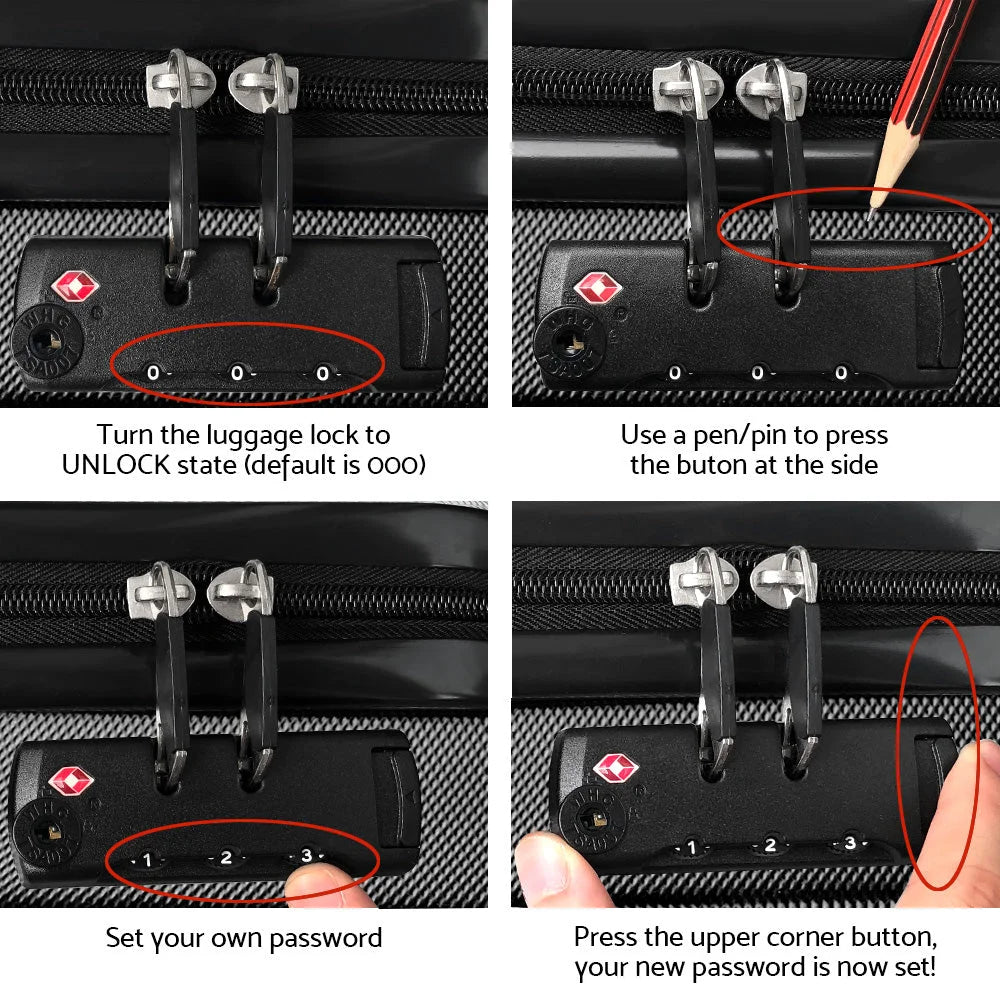 0 0 0

Turn the luggage lock to UNLOCK state (default is 000)

0 0 0

Use a pen/pin to press the buton at the side

1 2 3

Set your own password

1 2 3

Press the upper corner button, your new password is now set!