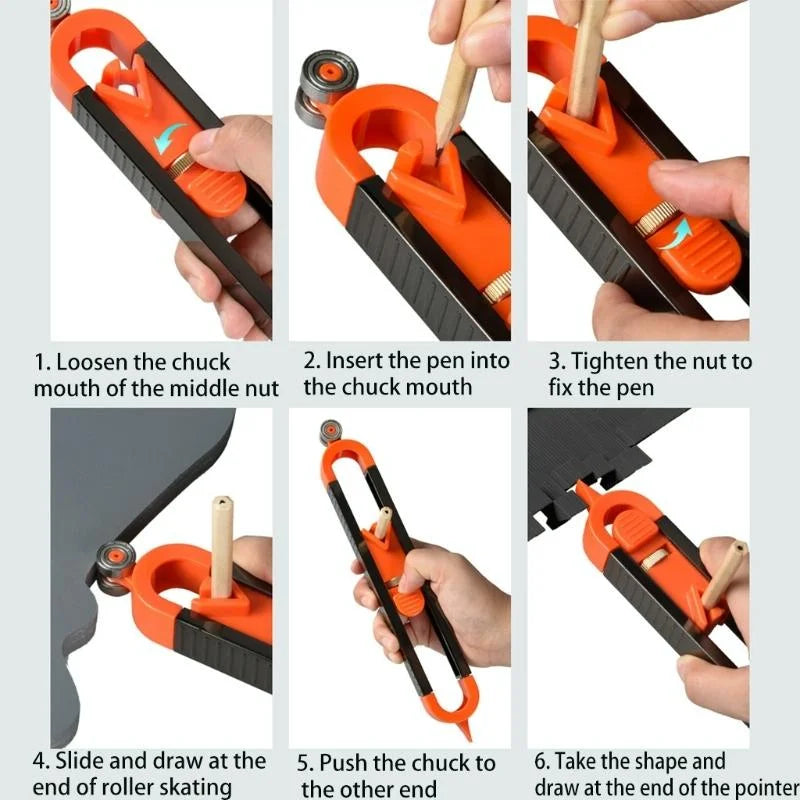 1. Loosen the chuck mouth of the middle nut

2. Insert the pen into the chuck mouth

3. Tighten the nut to fix the pen

4. Slide and draw at the end of roller skating

5. Push the chuck to the other end

6. Take the shape and draw at the end of the pointer