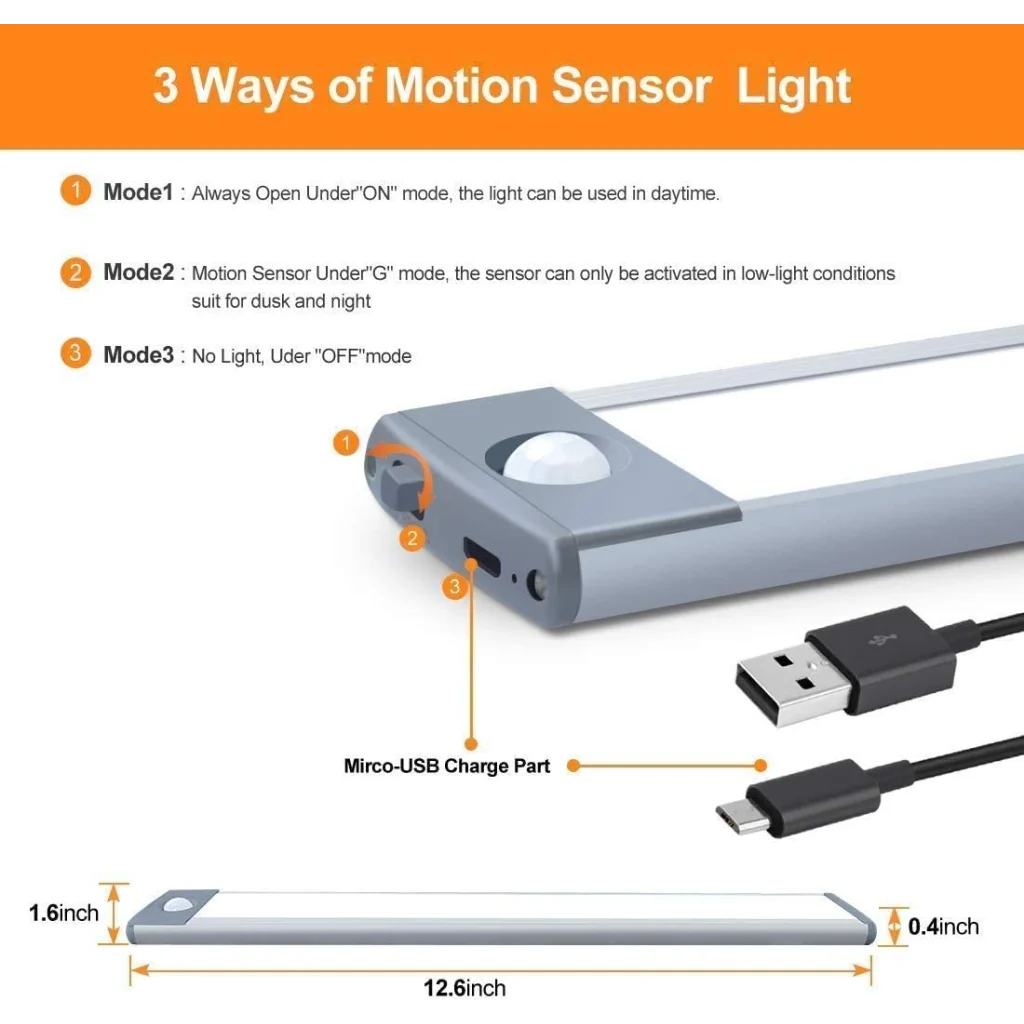 3 Ways of Motion Sensor Light

1 Mode1 : Always Open Under"ON" mode, the light can be used in daytime.

2 Mode2 : Motion Sensor Under"G" mode, the sensor can only be activated in low-light conditions suit for dusk and night

3 Mode3 : No Light, Uder "OFF"mode

1

2

3

Mirco-USB Charge Part

1.6inch

0.4inch

12.6inch