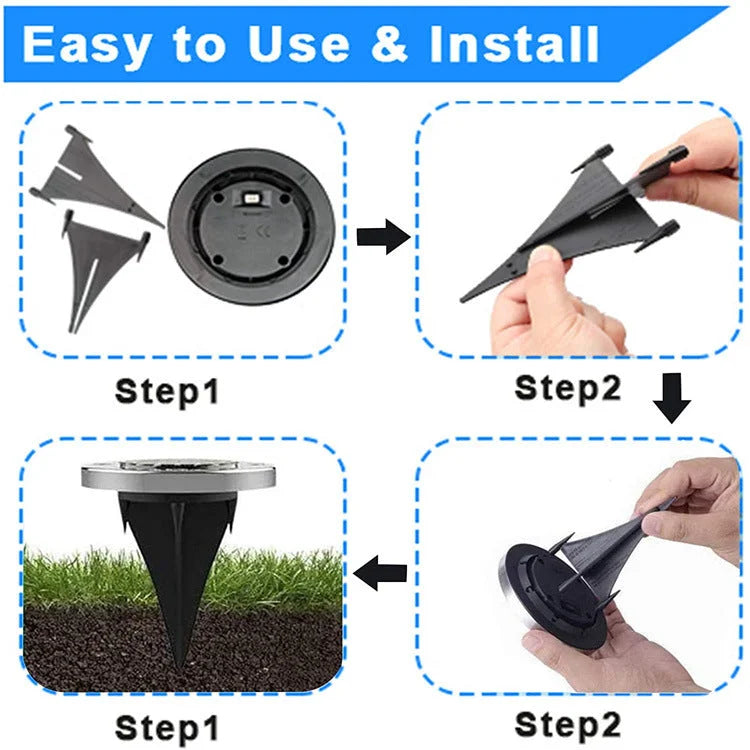 Easy to Use & Install

Step1

Step2

Step1

Step2