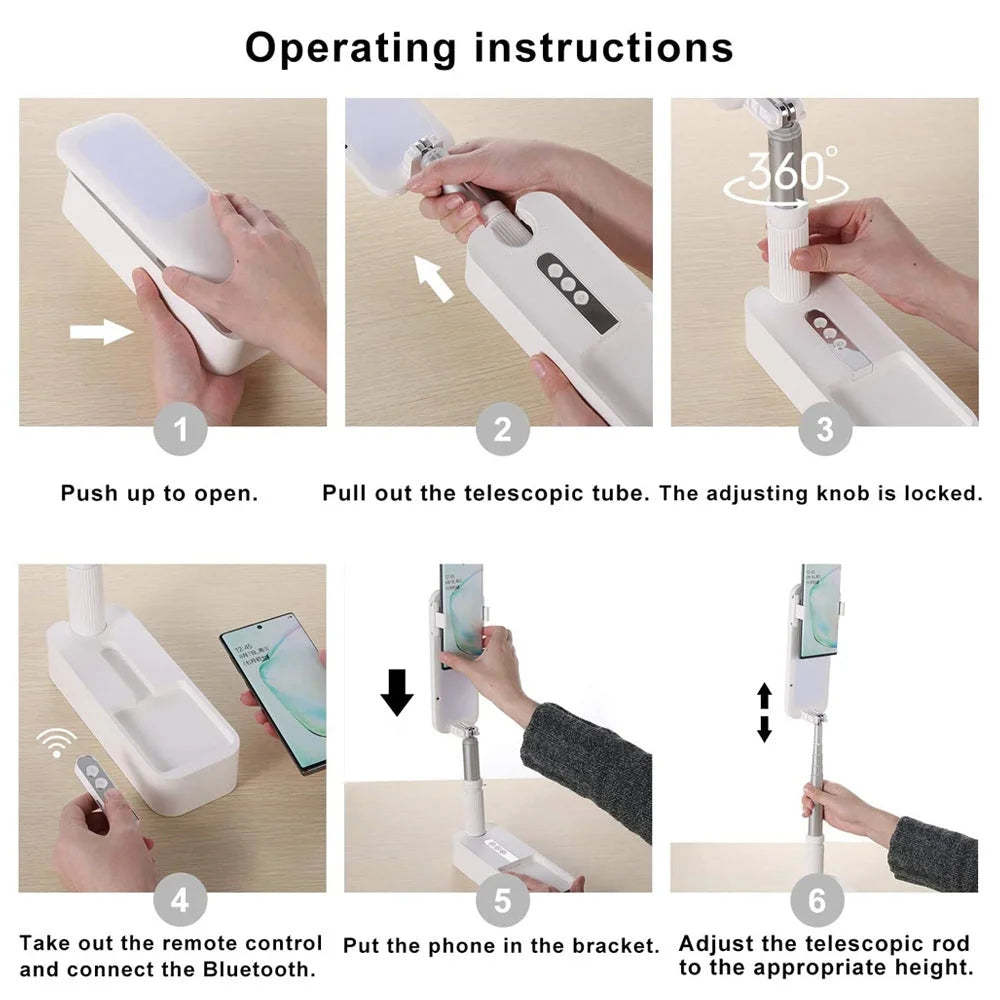 Operating instructions

360°

1

2

3

Push up to open.

Pull out the telescopic tube. The adjusting knob is locked.

12:45

4

5

6

Take out the remote control and connect the Bluetooth.

Put the phone in the bracket.

Adjust the telescopic rod to the appropriate height.