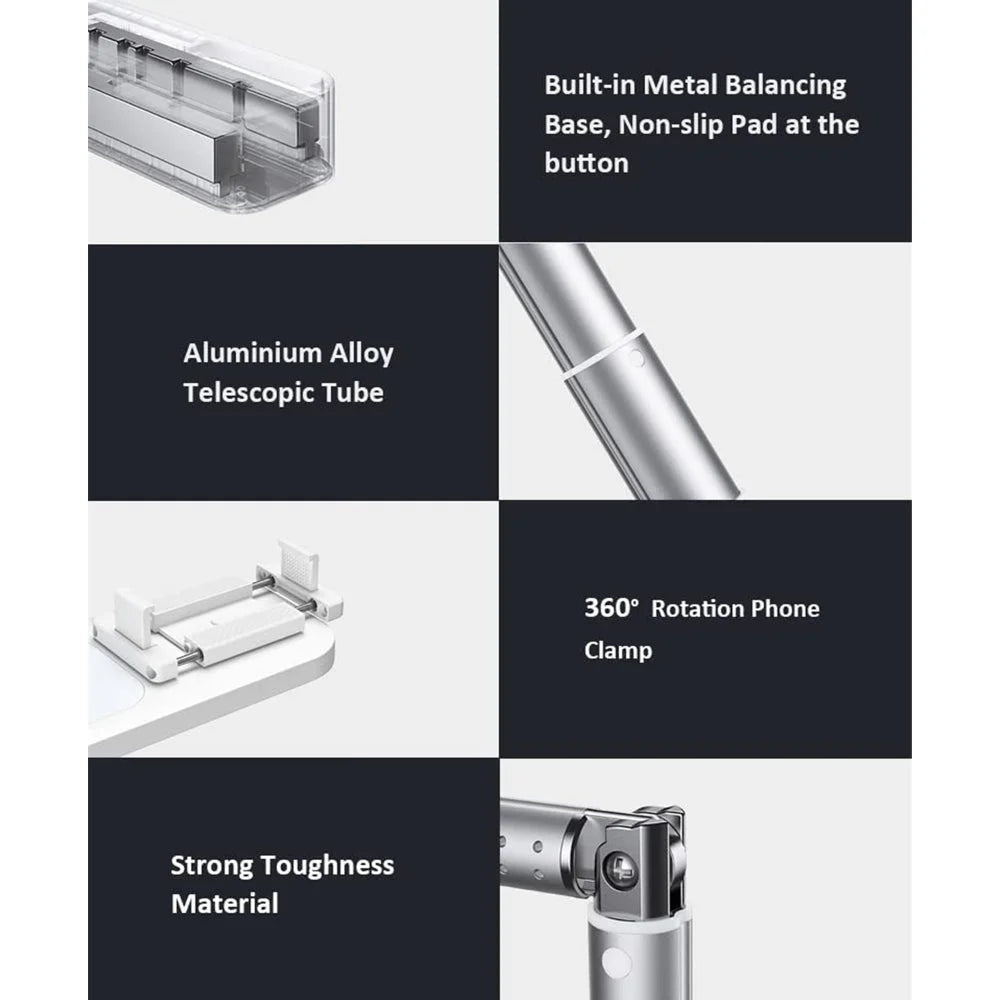 Built-in Metal Balancing Base, Non-slip Pad at the button

Aluminium Alloy Telescopic Tube

360° Rotation Phone Clamp

Strong Toughness Material