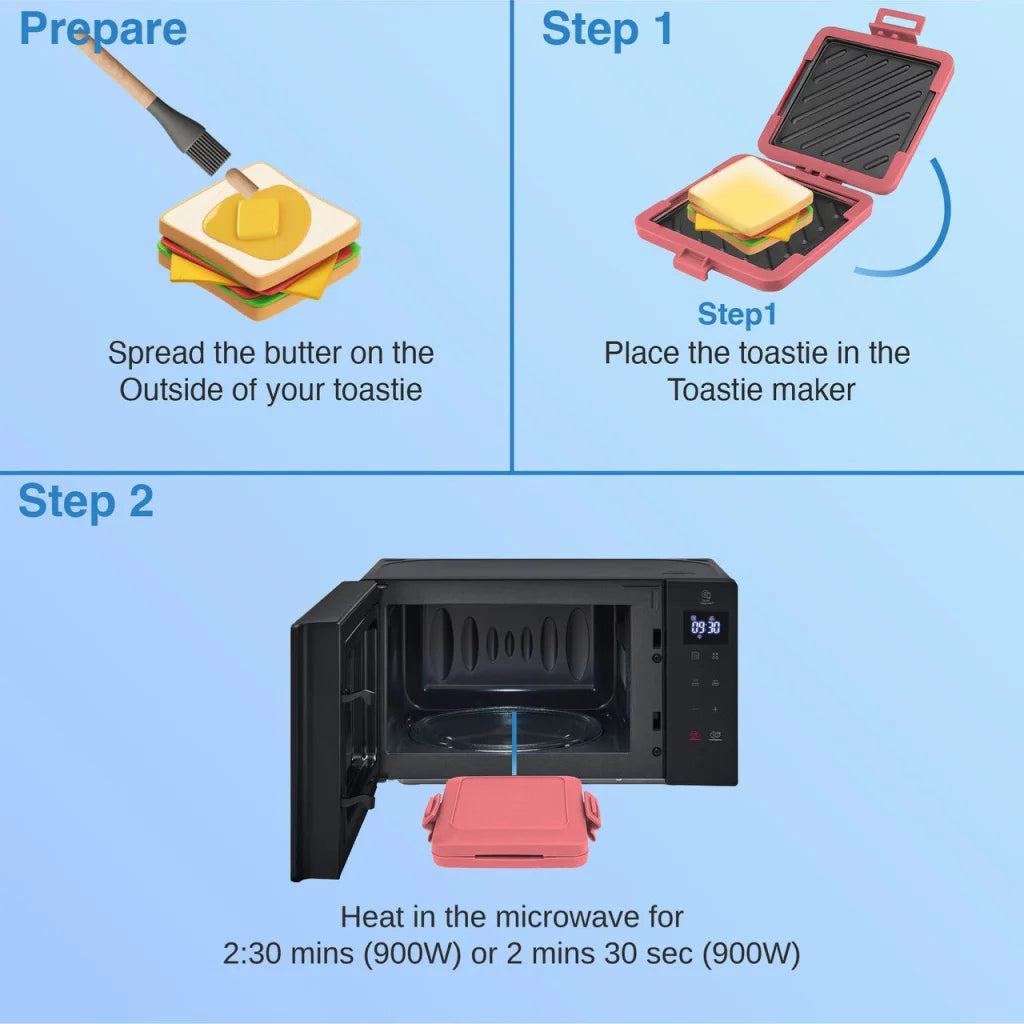 Prepare

Spread the butter on the Outside of your toastie

Step 1

Step1
Place the toastie in the Toastie maker

Step 2

09:30

Heat in the microwave for
2:30 mins (900W) or 2 mins 30 sec (900W)