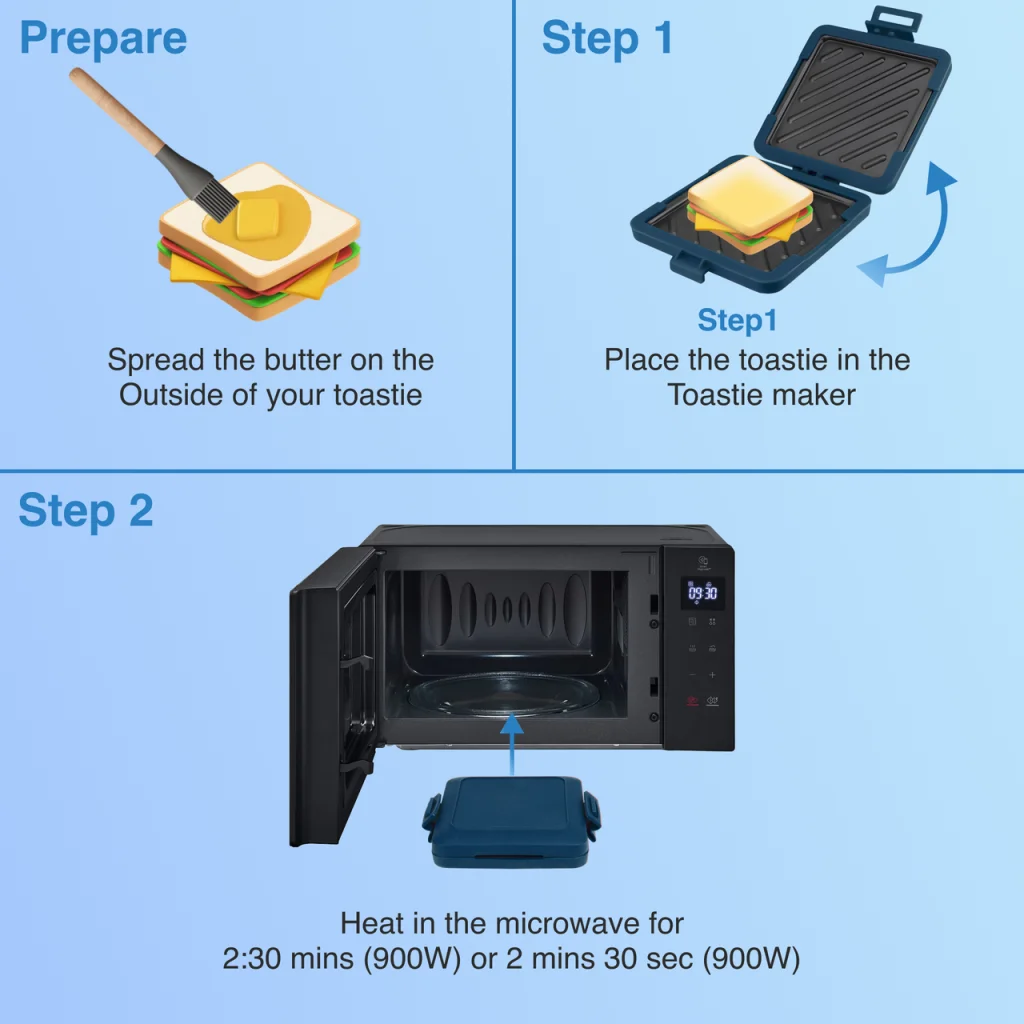 Prepare

Spread the butter on the Outside of your toastie

Step 1

Step1
Place the toastie in the Toastie maker

Step 2

09:30

Heat in the microwave for 2:30 mins (900W) or 2 mins 30 sec (900W)