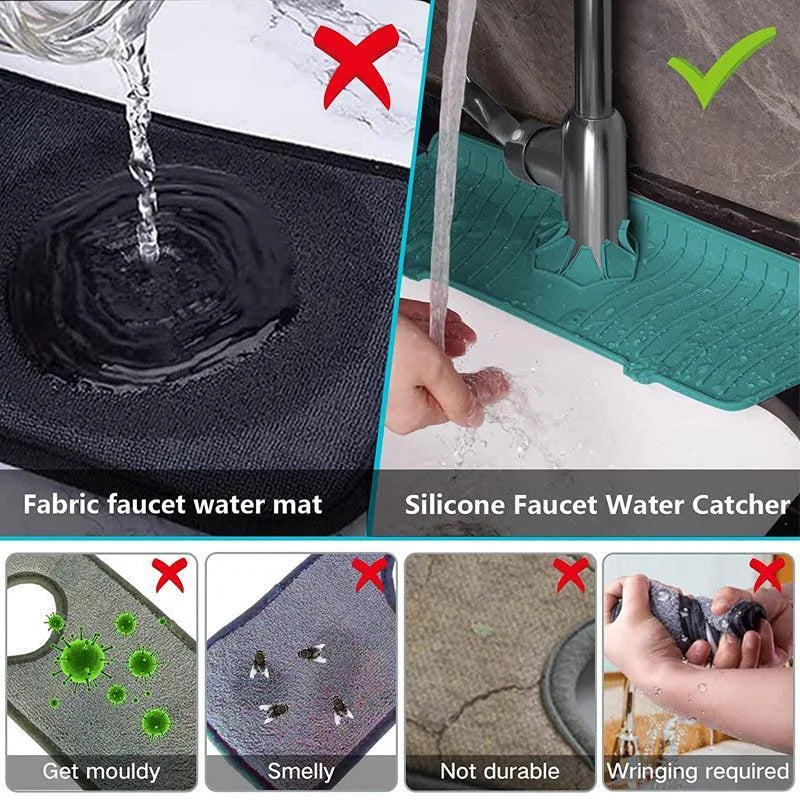 Fabric faucet water mat

Silicone Faucet Water Catcher

Get mouldy

Smelly

Not durable

Wringing required